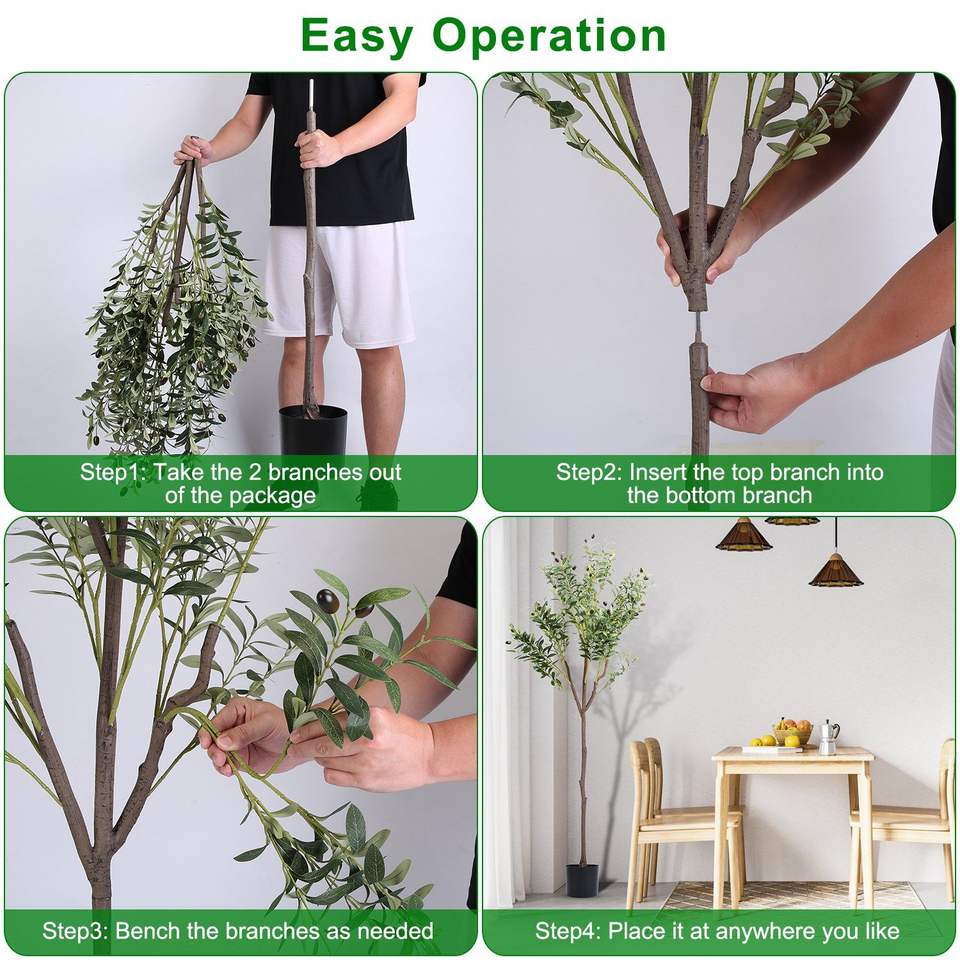 Easy Operation

Step1: Take the 2 branches out of the package

Step2: Insert the top branch into the bottom branch

Step3: Bench the branches as needed

Step4: Place it at anywhere you like