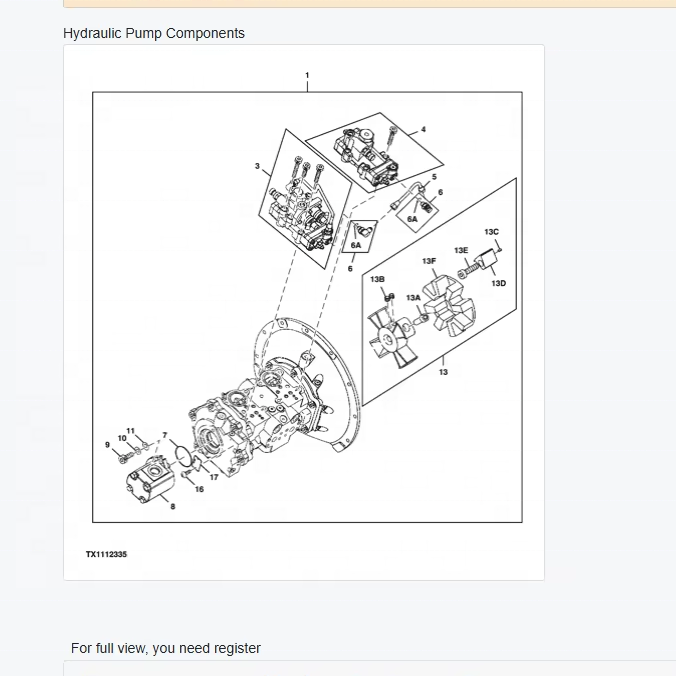 Hydraulic Pump Components

1
4
3
5
6
6A
6A
6
13C
13E
13F
13D
13B
13A
13
11
10
9
7
17
16
8

TX1112335

For full view, you need register