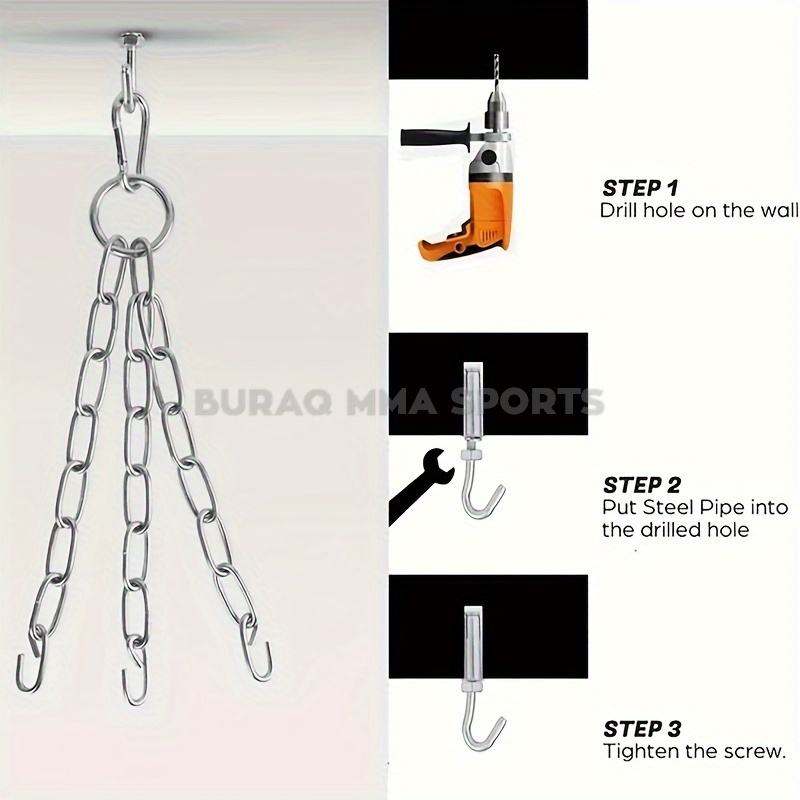 BURAQ MMA SPORTS

STEP 1
Drill hole on the wall

STEP 2
Put Steel Pipe into the drilled hole

STEP 3
Tighten the screw.