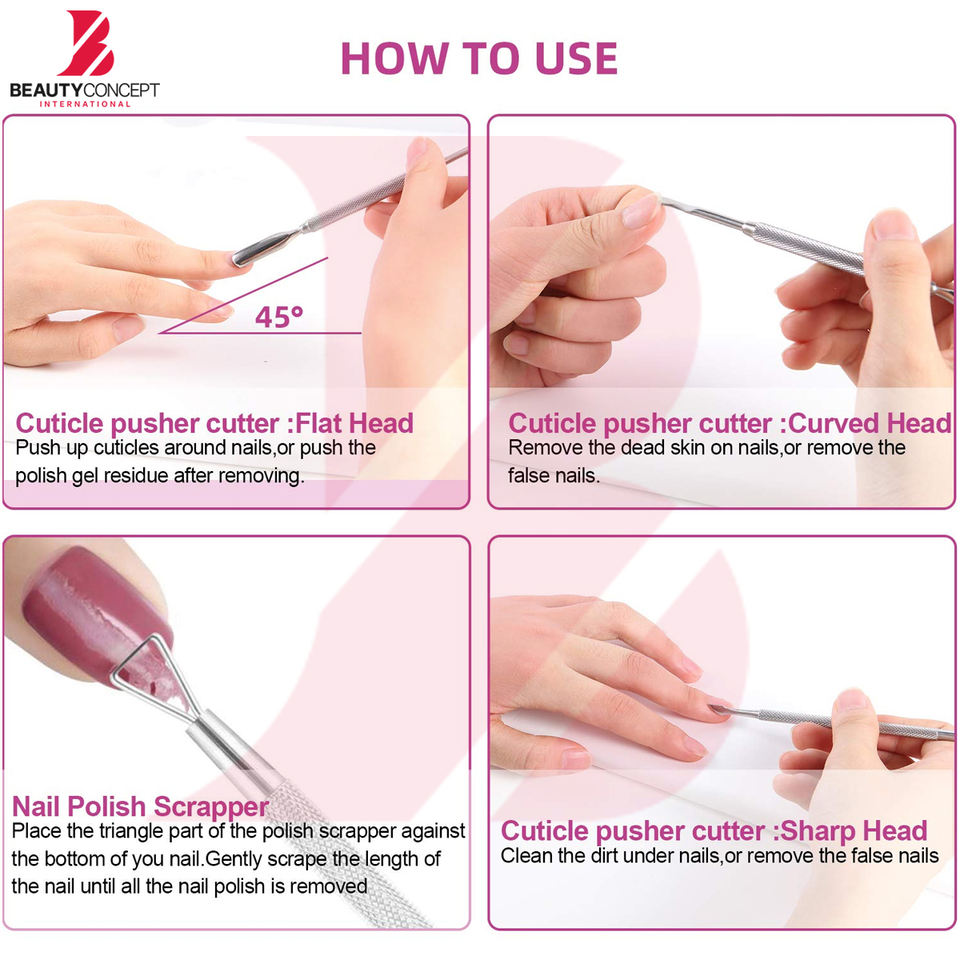 BEAUTYCONCEPT
INTERNATIONAL

HOW TO USE

45°

Cuticle pusher cutter :Flat Head
Push up cuticles around nails,or push the polish gel residue after removing.

Cuticle pusher cutter :Curved Head
Remove the dead skin on nails,or remove the false nails.

Nail Polish Scrapper
Place the triangle part of the polish scrapper against the bottom of you nail.Gently scrape the length of the nail until all the nail polish is removed

Cuticle pusher cutter :Sharp Head
Clean the dirt under nails,or remove the false nails