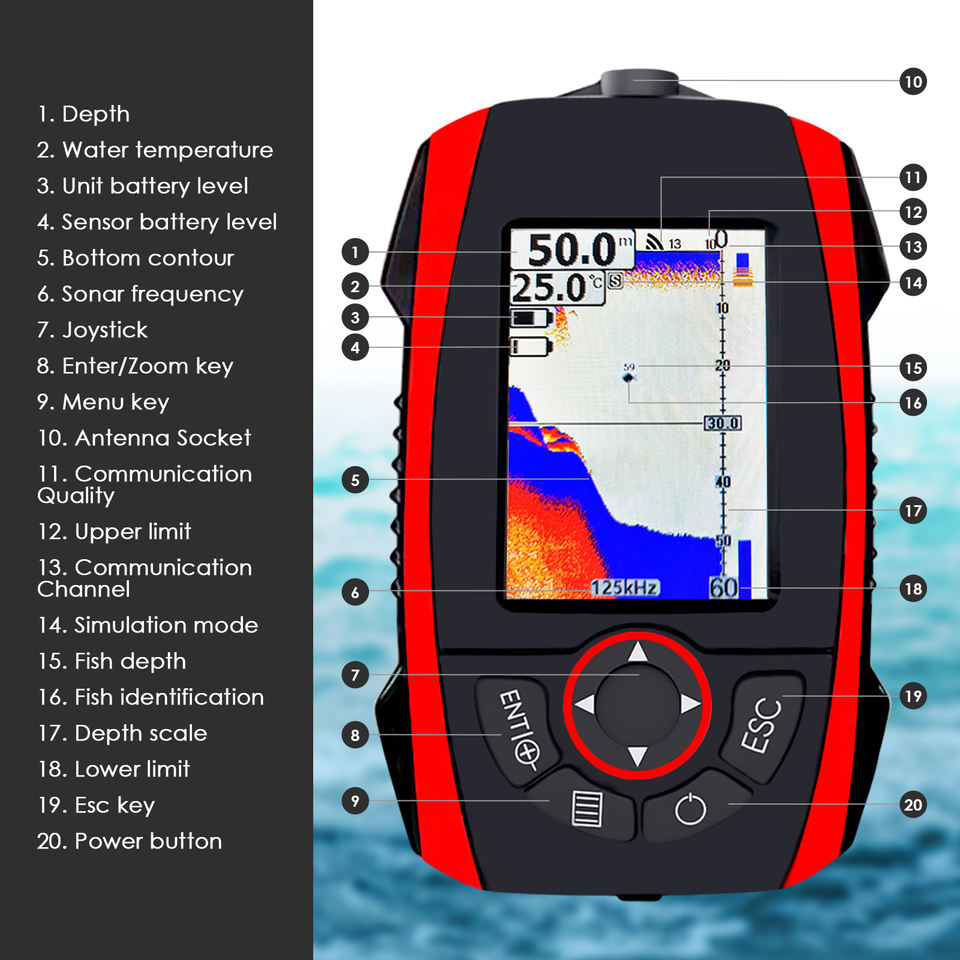 1. Depth
2. Water temperature
3. Unit battery level
4. Sensor battery level
5. Bottom contour
6. Sonar frequency
7. Joystick
8. Enter/Zoom key
9. Menu key
10. Antenna Socket
11. Communication Quality
12. Upper limit
13. Communication Channel
14. Simulation mode
15. Fish depth
16. Fish identification
17. Depth scale
18. Lower limit
19. Esc key
20. Power button

10
11
12
13
14
15
16
17
18
19
20
1
2
3
4
5
6
7
8
9

50.0 m
13
10
0
25.0 °C
S
10
59
20
30.0
40
50
125kHz
60
ENT
ESC