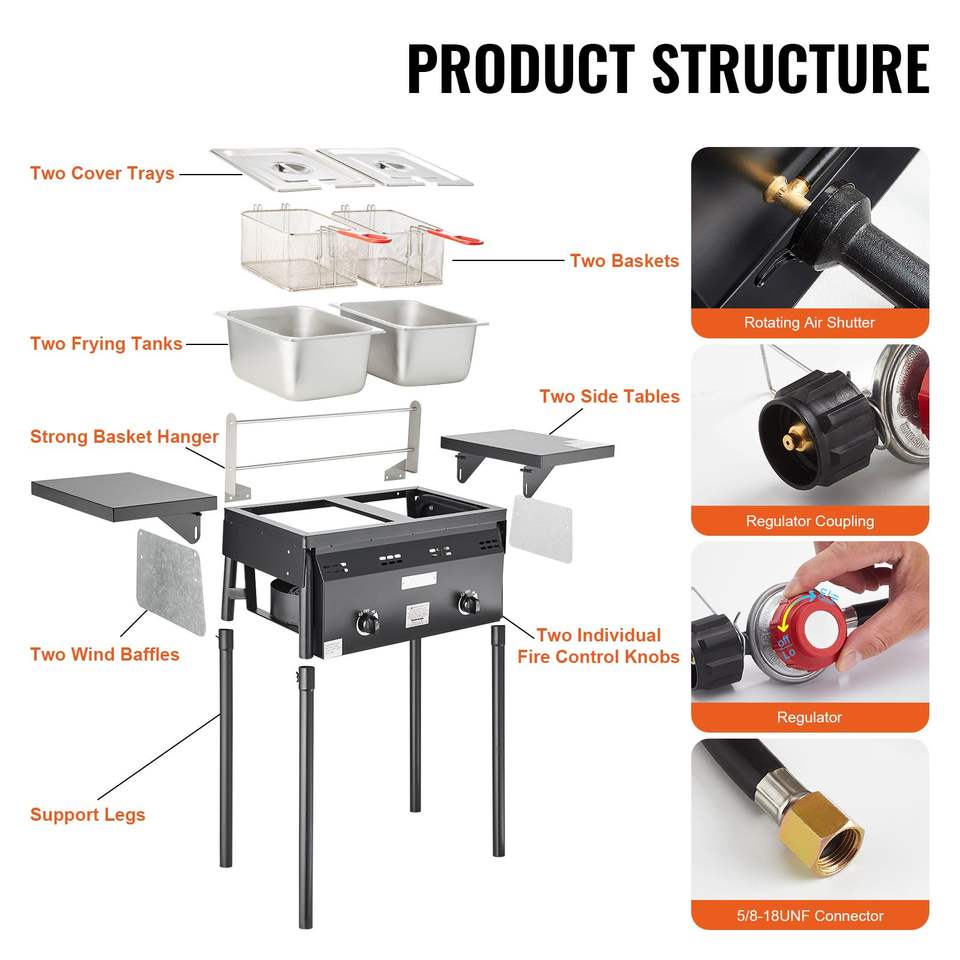 PRODUCT STRUCTURE

Two Cover Trays

Two Baskets

Two Frying Tanks

Two Side Tables

Strong Basket Hanger

Two Wind Baffles

Two Individual Fire Control Knobs

Support Legs

Rotating Air Shutter

Regulator Coupling

Regulator

5/8-18UNF Connector