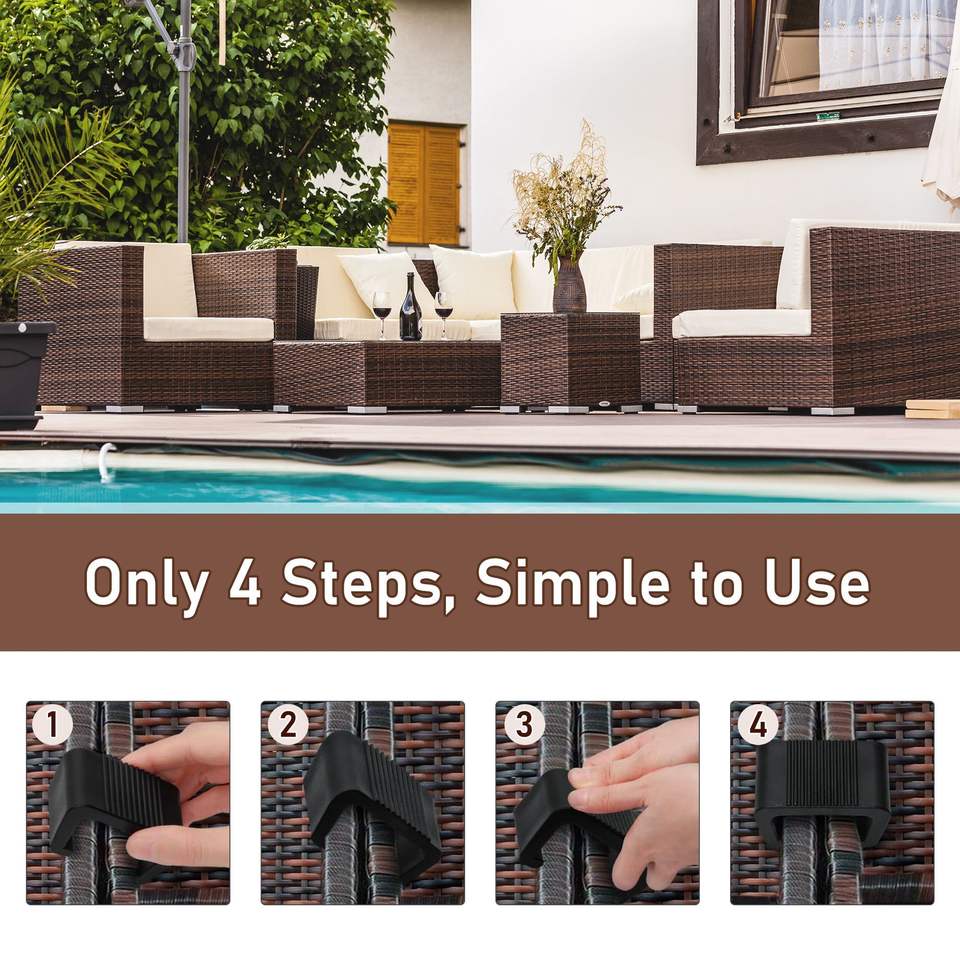 Only 4 Steps, Simple to Use

1

2

3

4