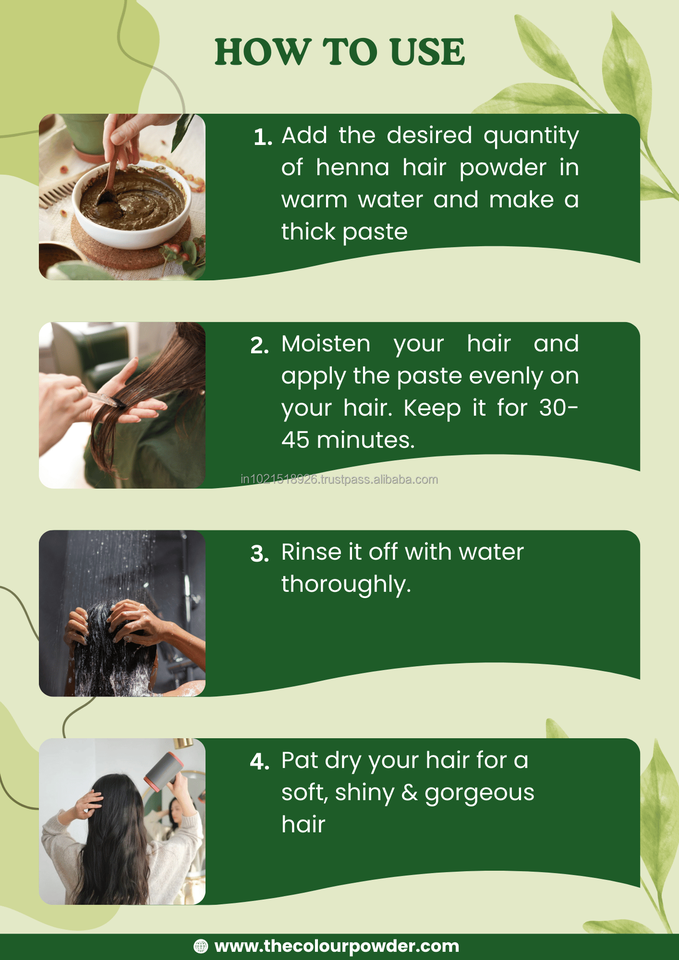 HOW TO USE

1. Add the desired quantity of henna hair powder in warm water and make a thick paste

2. Moisten your hair and apply the paste evenly on your hair. Keep it for 30-45 minutes.

in1021518926.trustpass.alibaba.com

3. Rinse it off with water thoroughly.

4. Pat dry your hair for a soft, shiny & gorgeous hair

www.thecolourpowder.com