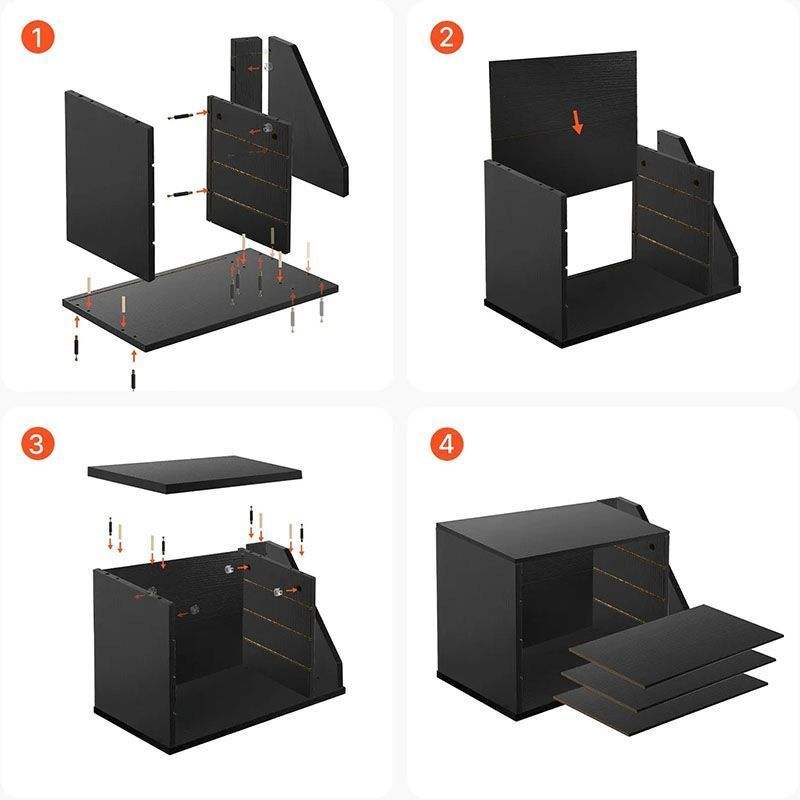 1

2

3

4