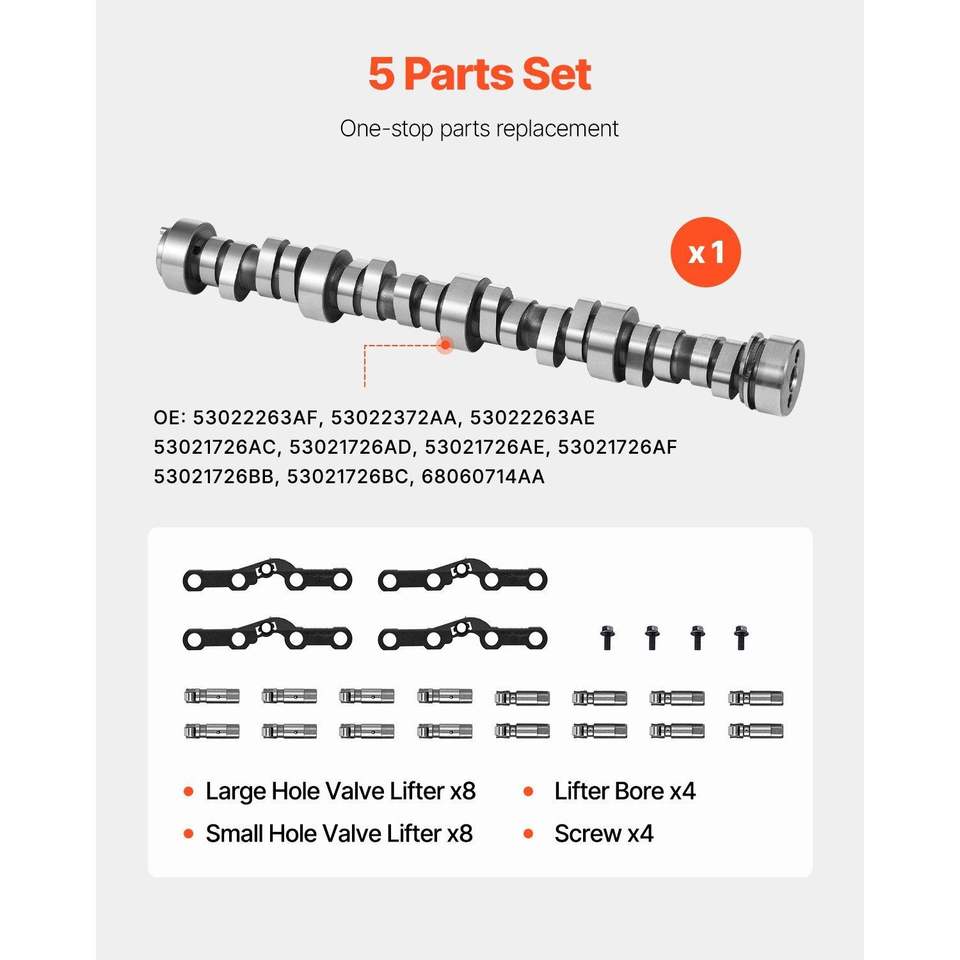 5 Parts Set

One-stop parts replacement

x 1

OE: 53022263AF, 53022372AA, 53022263AE
53021726AC, 53021726AD, 53021726AE, 53021726AF
53021726BB, 53021726BC, 68060714AA

• Large Hole Valve Lifter x8
• Small Hole Valve Lifter x8
• Lifter Bore x4
• Screw x4