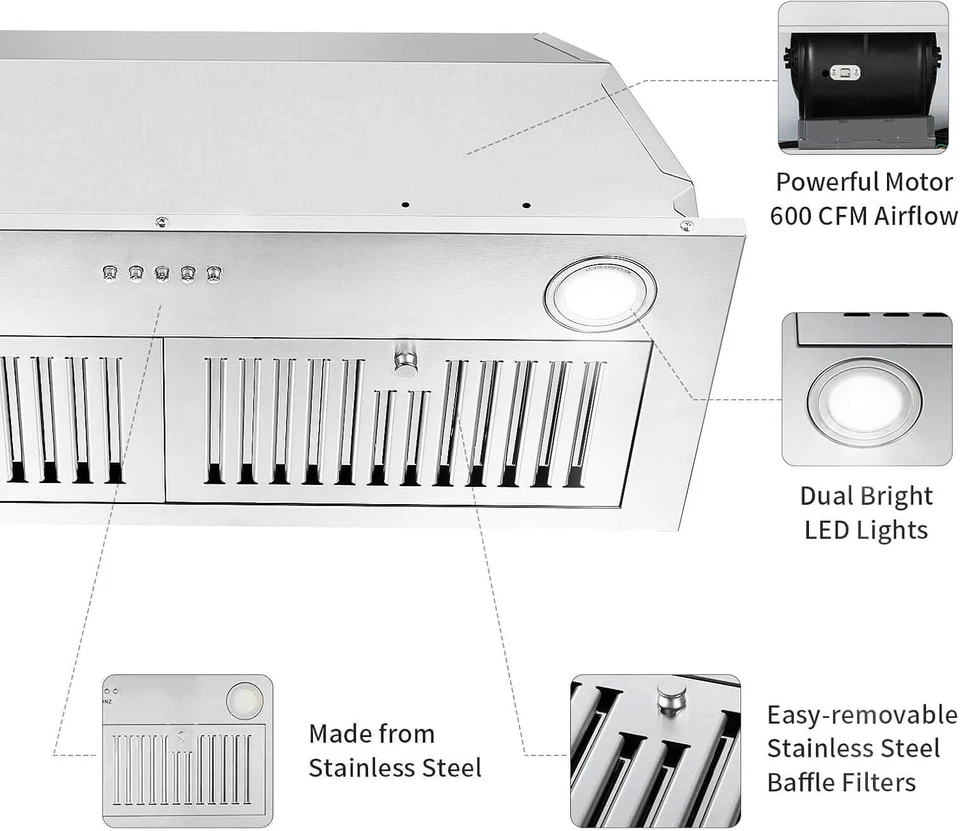 Powerful Motor
600 CFM Airflow

Dual Bright
LED Lights

Made from
Stainless Steel

Easy-removable
Stainless Steel
Baffle Filters