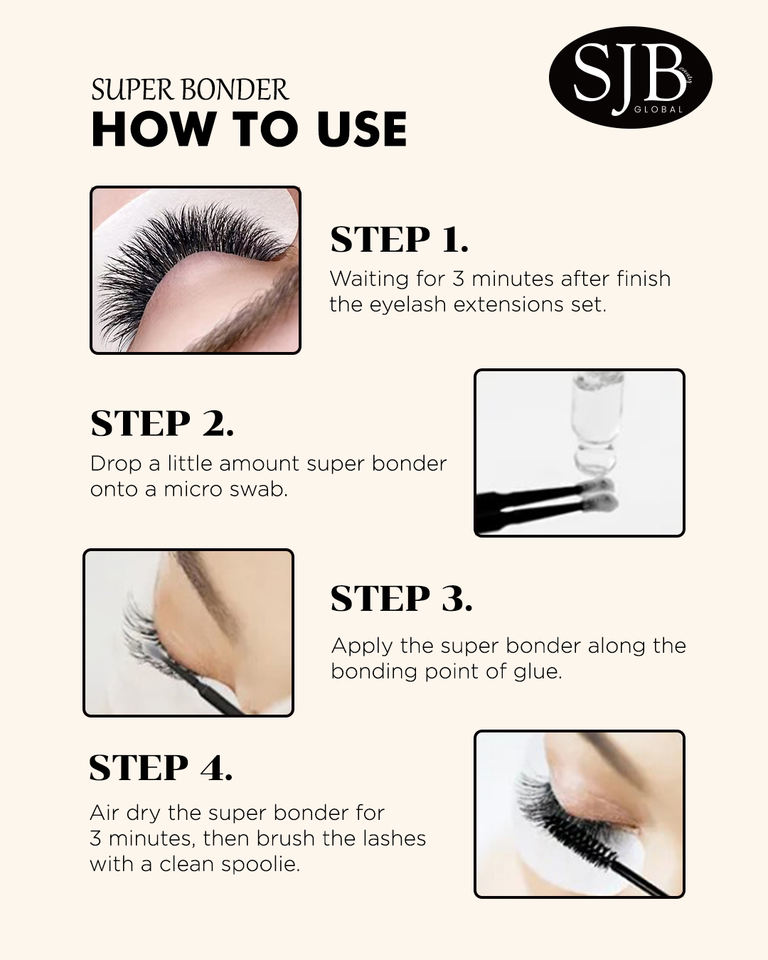 SUPER BONDER
HOW TO USE

SJB
Beauty
GLOBAL

STEP 1.
Waiting for 3 minutes after finish the eyelash extensions set.

STEP 2.
Drop a little amount super bonder onto a micro swab.

STEP 3.
Apply the super bonder along the bonding point of glue.

STEP 4.
Air dry the super bonder for 3 minutes, then brush the lashes with a clean spoolie.