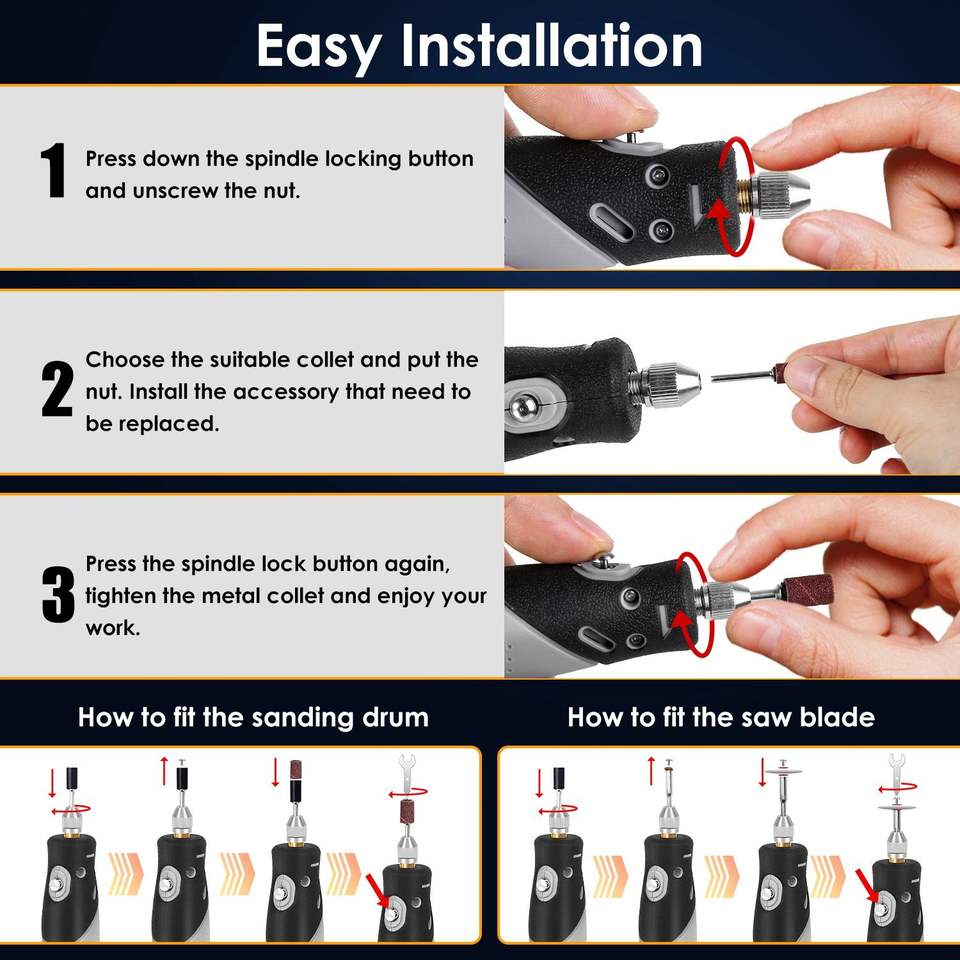 Easy Installation

1 Press down the spindle locking button and unscrew the nut.

2 Choose the suitable collet and put the nut. Install the accessory that need to be replaced.

3 Press the spindle lock button again, tighten the metal collet and enjoy your work.

How to fit the sanding drum

How to fit the saw blade