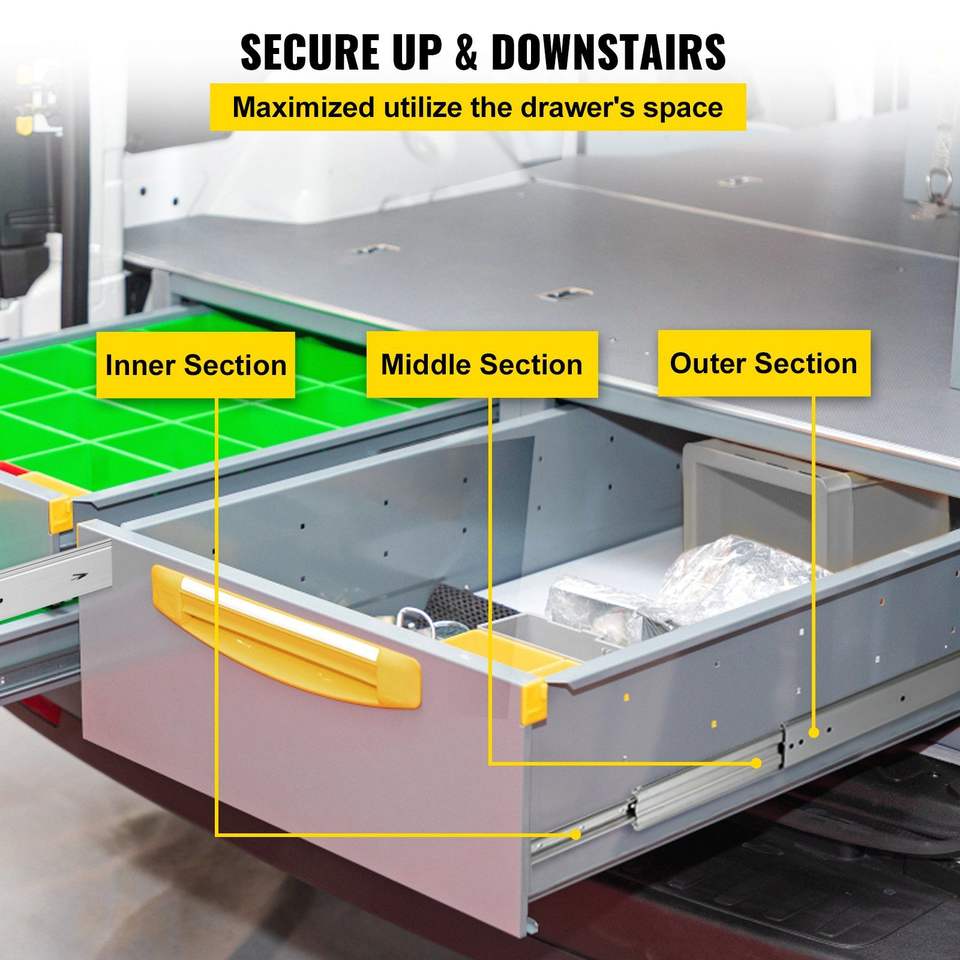 SECURE UP & DOWNSTAIRS

Maximized utilize the drawer's space

Inner Section

Middle Section

Outer Section