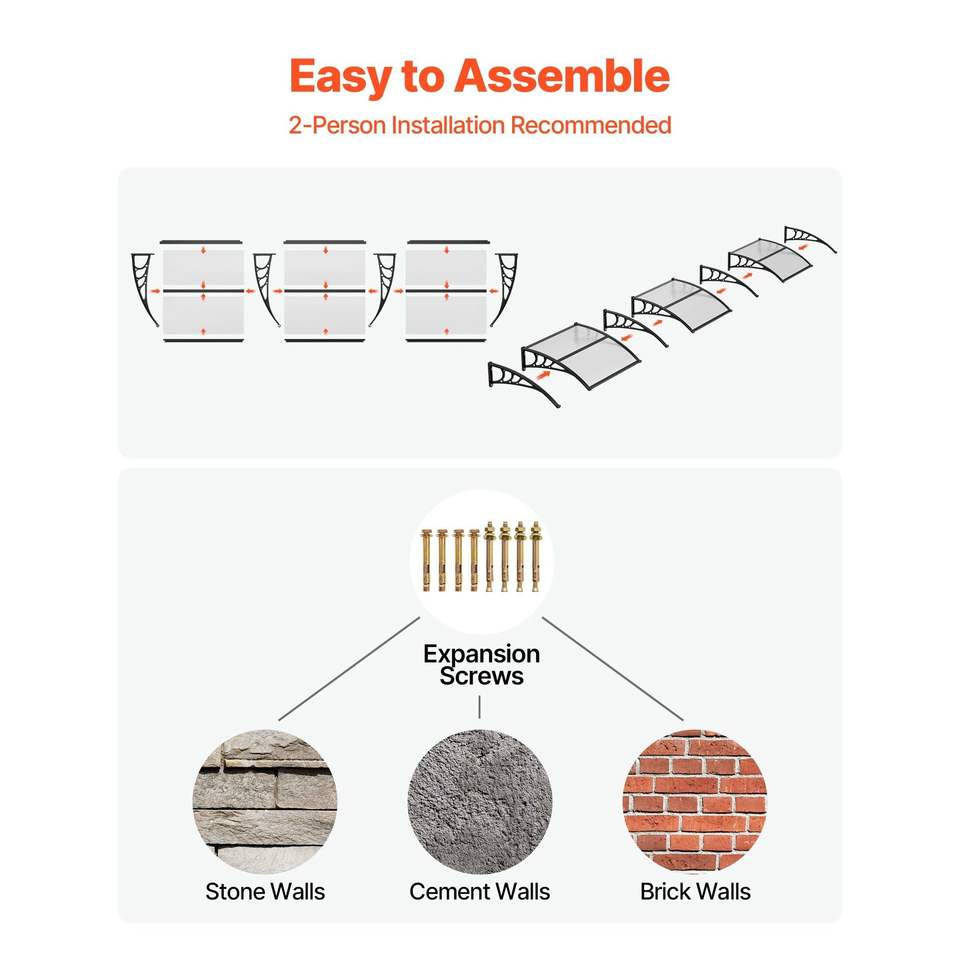 Easy to Assemble

2-Person Installation Recommended

Expansion Screws

Stone Walls

Cement Walls

Brick Walls