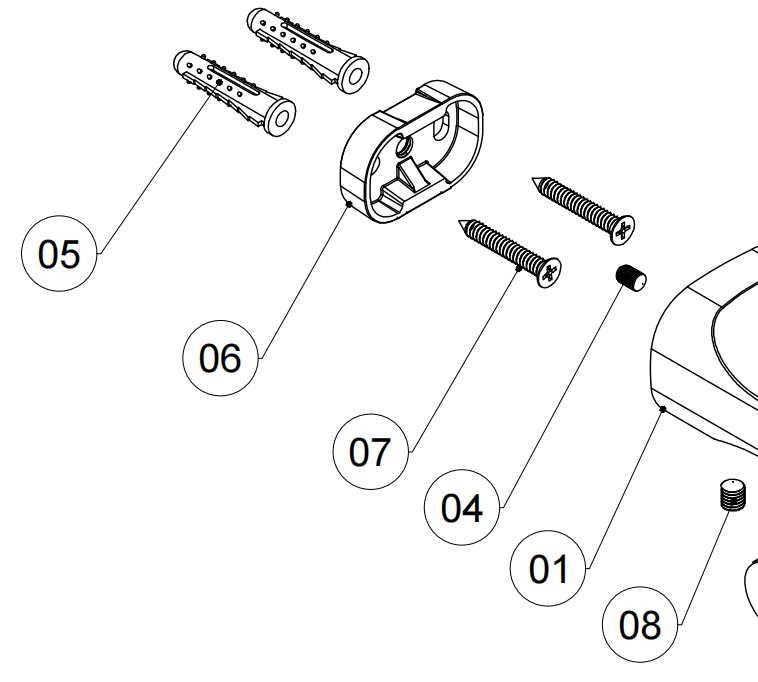 05

06

07

04

01

08