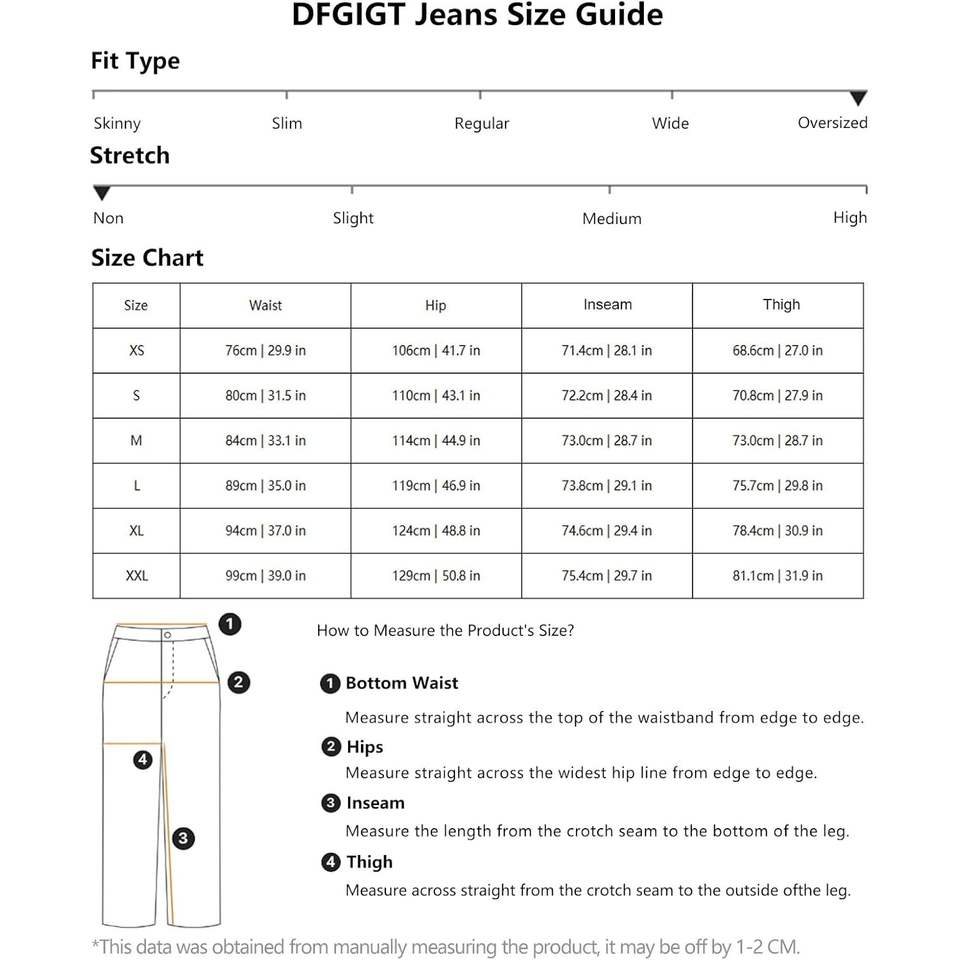 DFGIGT Jeans Size Guide

Fit Type

Skinny Slim Regular Wide Oversized

Stretch

Non Slight Medium High

Size Chart

| Size | Waist | Hip | Inseam | Thigh |
|---|---|---|---|---|
| XS | 76cm \| 29.9 in | 106cm \| 41.7 in | 71.4cm \| 28.1 in | 68.6cm \| 27.0 in |
| S | 80cm \| 31.5 in | 110cm \| 43.1 in | 72.2cm \| 28.4 in | 70.8cm \| 27.9 in |
| M | 84cm \| 33.1 in | 114cm \| 44.9 in | 73.0cm \| 28.7 in | 73.0cm \| 28.7 in |
| L | 89cm \| 35.0 in | 119cm \| 46.9 in | 73.8cm \| 29.1 in | 75.7cm \| 29.8 in |
| XL | 94cm \| 37.0 in | 124cm \| 48.8 in | 74.6cm \| 29.4 in | 78.4cm \| 30.9 in |
| XXL | 99cm \| 39.0 in | 129cm \| 50.8 in | 75.4cm \| 29.7 in | 81.1cm \| 31.9 in |

1 2 4 3

How to Measure the Product's Size?

1 Bottom Waist
Measure straight across the top of the waistband from edge to edge.

2 Hips
Measure straight across the widest hip line from edge to edge.

3 Inseam
Measure the length from the crotch seam to the bottom of the leg.

4 Thigh
Measure across straight from the crotch seam to the outside ofthe leg.

*This data was obtained from manually measuring the product, it may be off by 1-2 CM.