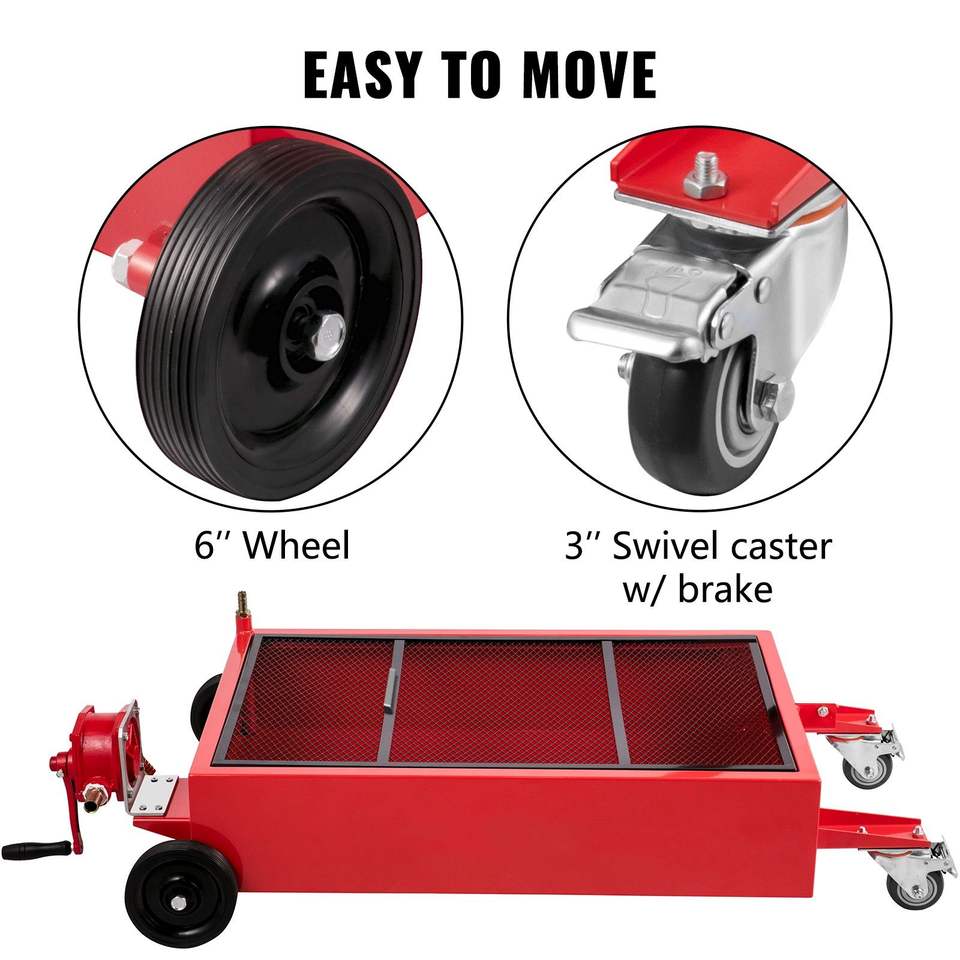 EASY TO MOVE

6″ Wheel

3″ Swivel caster w/ brake