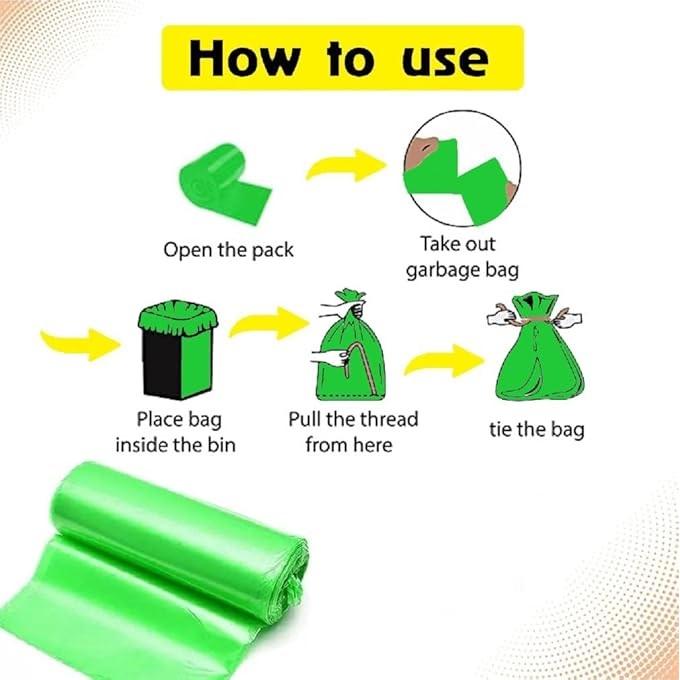 How to use

Open the pack

Take out garbage bag

Place bag inside the bin

Pull the thread from here

tie the bag