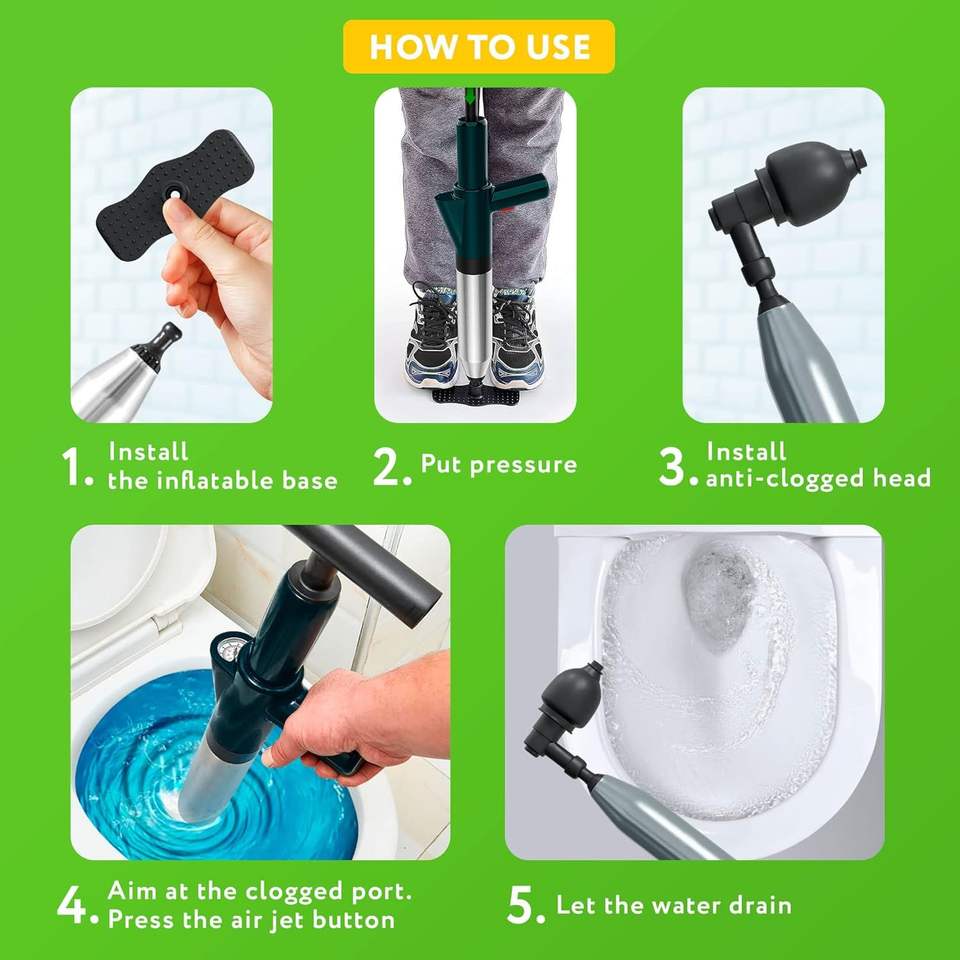 HOW TO USE

1. Install the inflatable base

2. Put pressure

3. Install anti-clogged head

4. Aim at the clogged port. Press the air jet button

5. Let the water drain