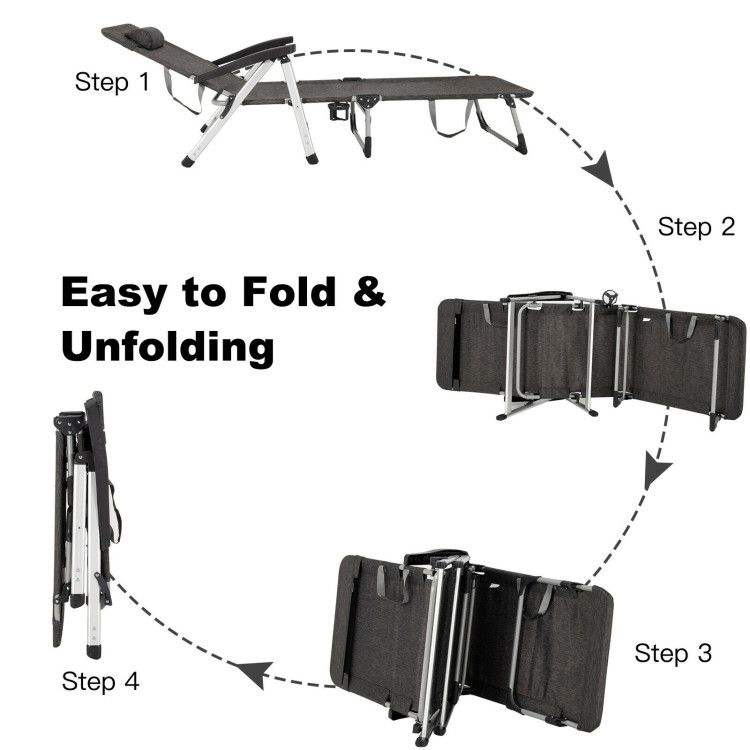 Step 1

Step 2

Easy to Fold & Unfolding

Step 3

Step 4