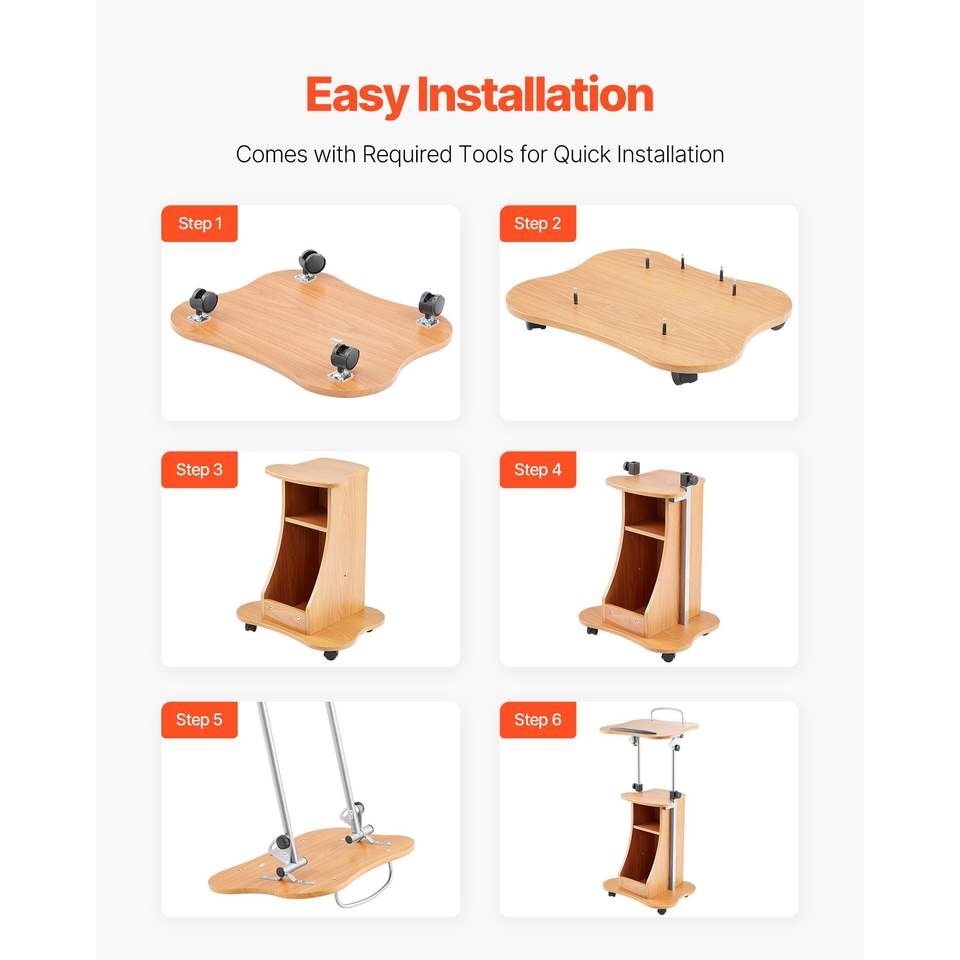 Easy Installation

Comes with Required Tools for Quick Installation

Step 1

Step 2

Step 3

Step 4

Step 5

Step 6