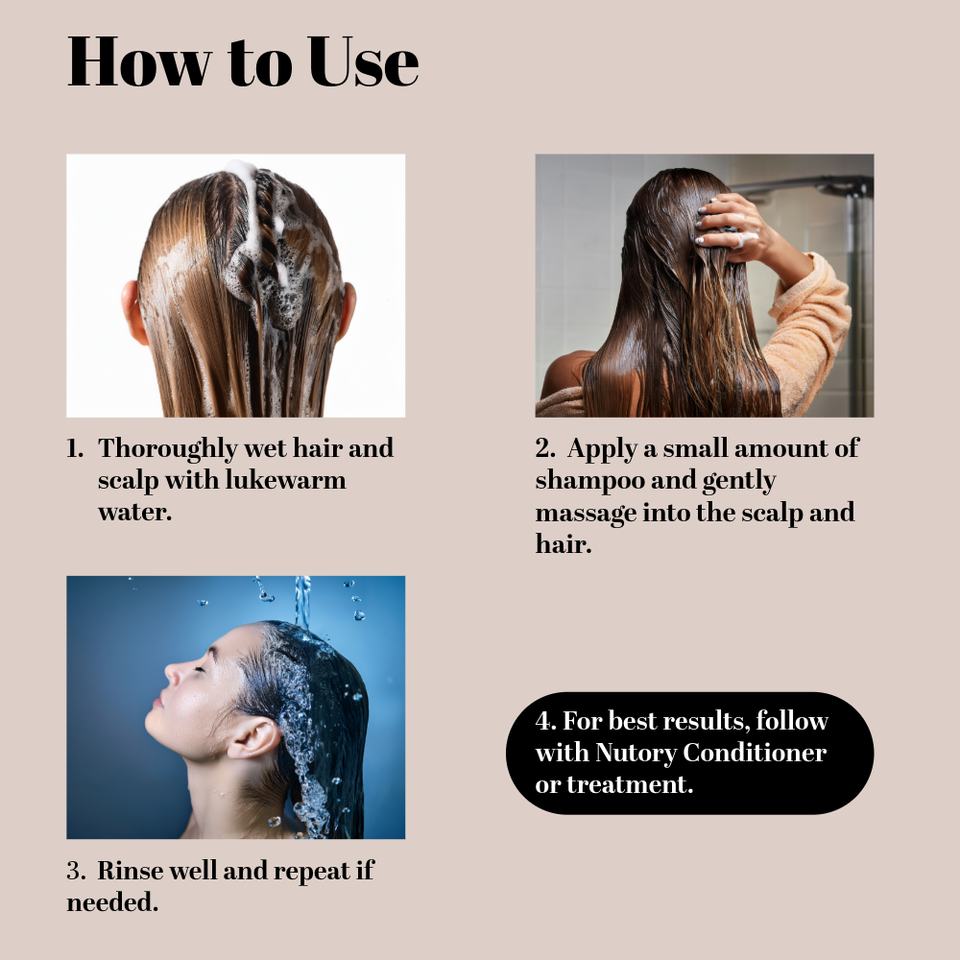 How to Use

1. Thoroughly wet hair and scalp with lukewarm water.

2. Apply a small amount of shampoo and gently massage into the scalp and hair.

3. Rinse well and repeat if needed.

4. For best results, follow with Nutory Conditioner or treatment.