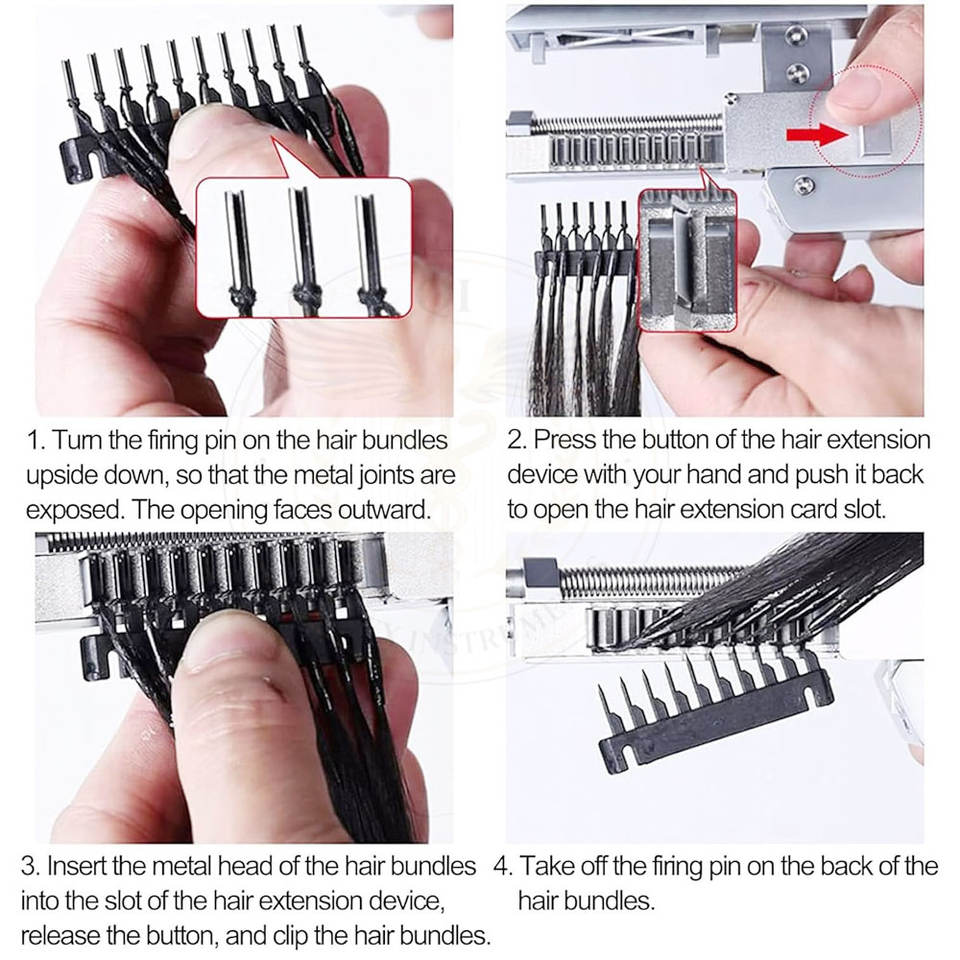 1. Turn the firing pin on the hair bundles upside down, so that the metal joints are exposed. The opening faces outward.

2. Press the button of the hair extension device with your hand and push it back to open the hair extension card slot.

3. Insert the metal head of the hair bundles into the slot of the hair extension device, release the button, and clip the hair bundles.

4. Take off the firing pin on the back of the hair bundles.