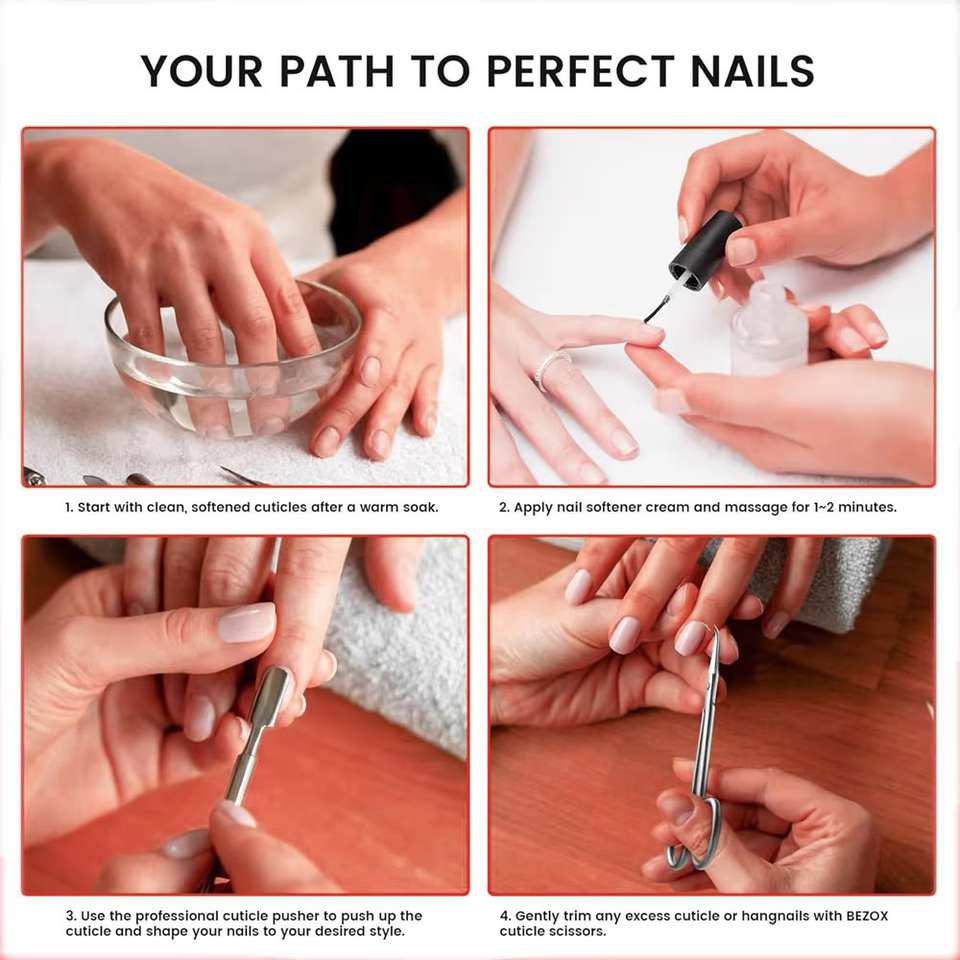 YOUR PATH TO PERFECT NAILS

1. Start with clean, softened cuticles after a warm soak.

2. Apply nail softener cream and massage for 1~2 minutes.

3. Use the professional cuticle pusher to push up the cuticle and shape your nails to your desired style.

4. Gently trim any excess cuticle or hangnails with BEZOX cuticle scissors.