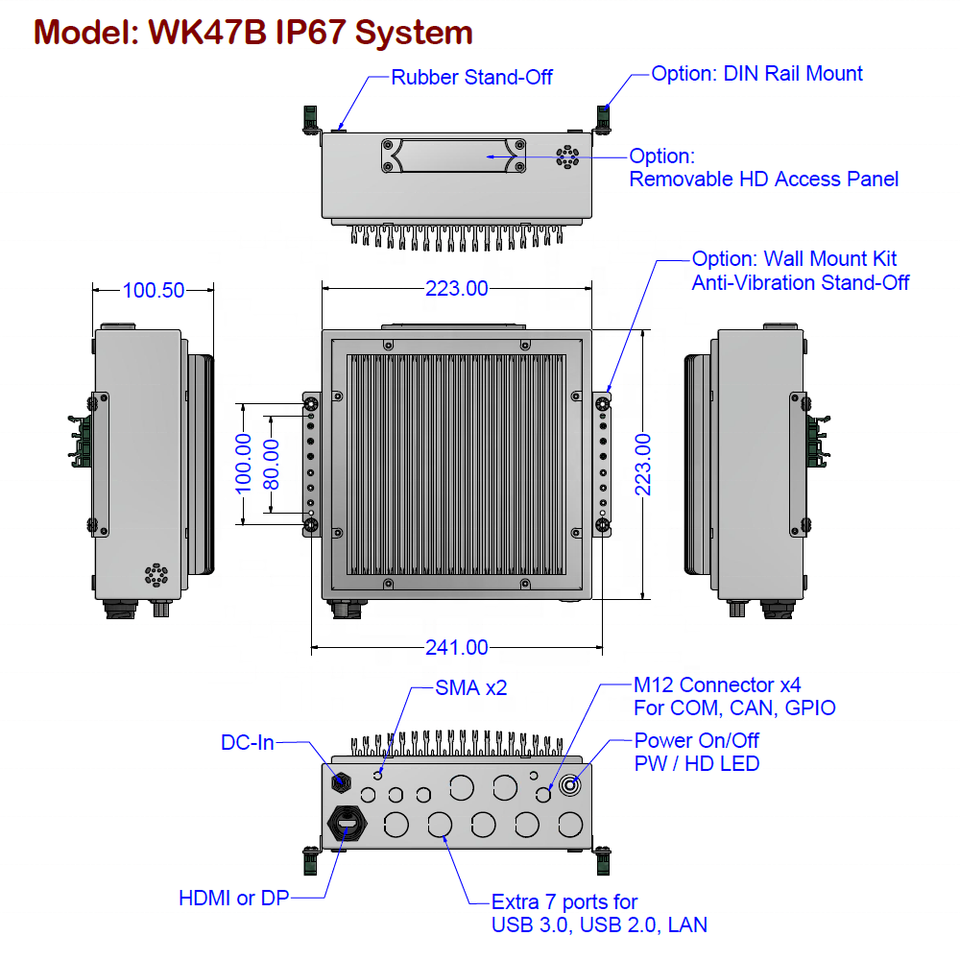 Model: WK47B IP67 System

Rubber Stand-Off

Option: DIN Rail Mount

Option:
Removable HD Access Panel

Option: Wall Mount Kit
Anti-Vibration Stand-Off

100.50

223.00

100.00

80.00

223.00

241.00

SMA x2

M12 Connector x4
For COM, CAN, GPIO

DC-In

Power On/Off
PW / HD LED

HDMI or DP

Extra 7 ports for
USB 3.0, USB 2.0, LAN