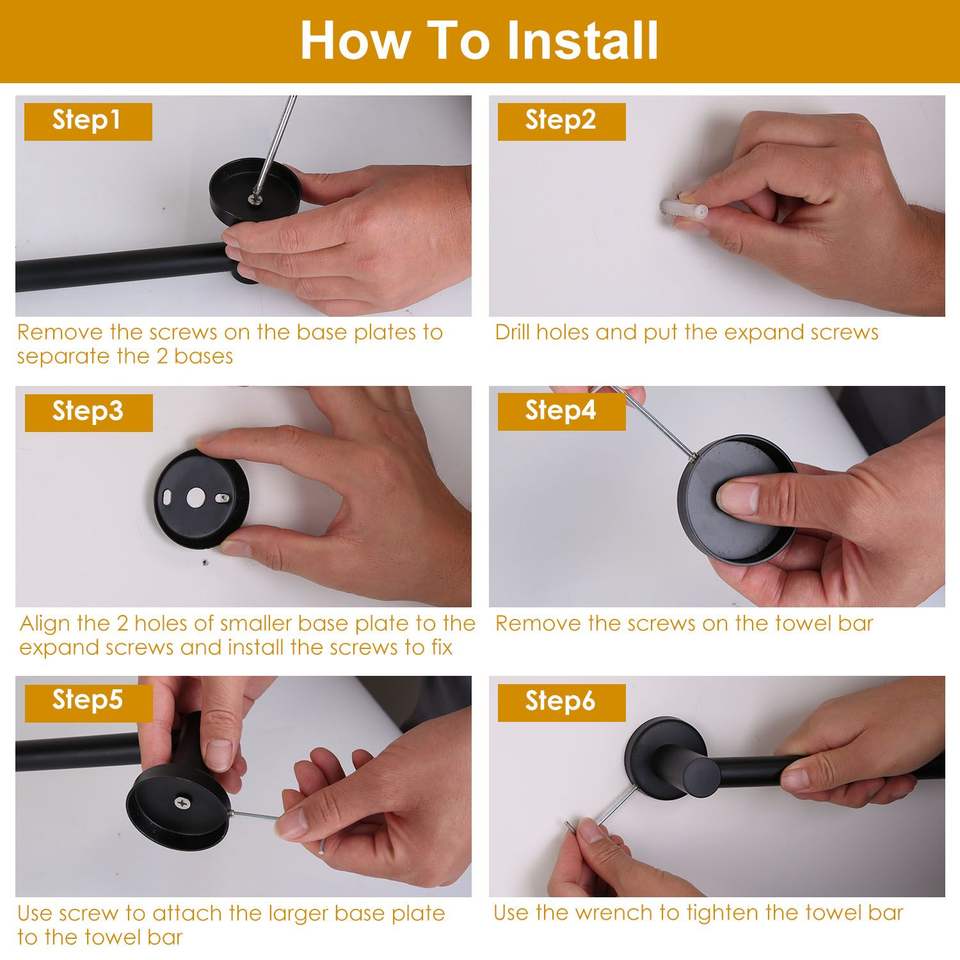 How To Install

Step1

Remove the screws on the base plates to separate the 2 bases

Step2

Drill holes and put the expand screws

Step3

Align the 2 holes of smaller base plate to the expand screws and install the screws to fix

Step4

Remove the screws on the towel bar

Step5

Use screw to attach the larger base plate to the towel bar

Step6

Use the wrench to tighten the towel bar