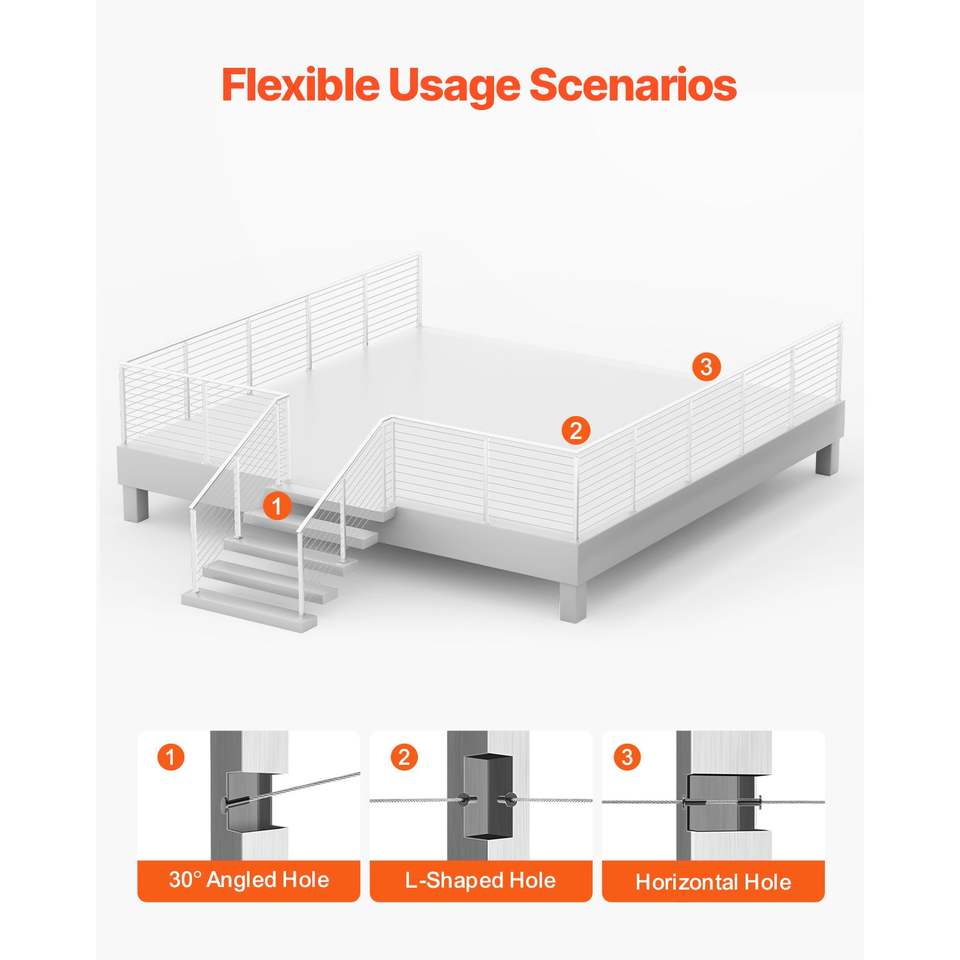 Flexible Usage Scenarios

3

2

1

1

30° Angled Hole

2

L-Shaped Hole

3

Horizontal Hole