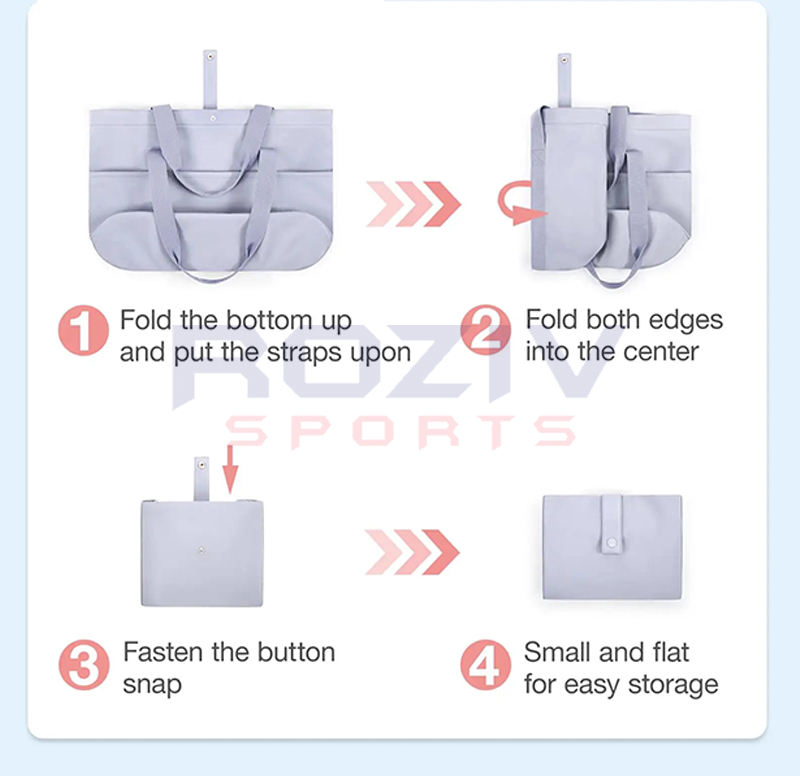 1 Fold the bottom up and put the straps upon

2 Fold both edges into the center

ROZIV
SPORTS

3 Fasten the button snap

4 Small and flat for easy storage