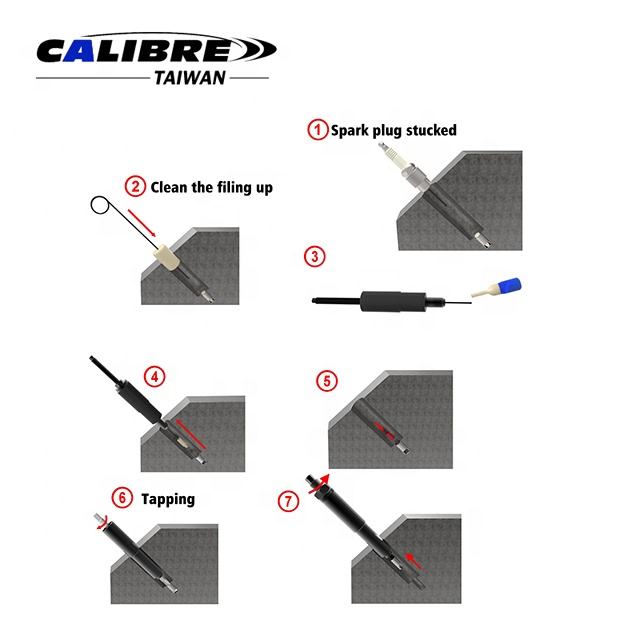 CALIBRE
TAIWAN

1 Spark plug stucked

2 Clean the filing up

3

4

5

6 Tapping

7