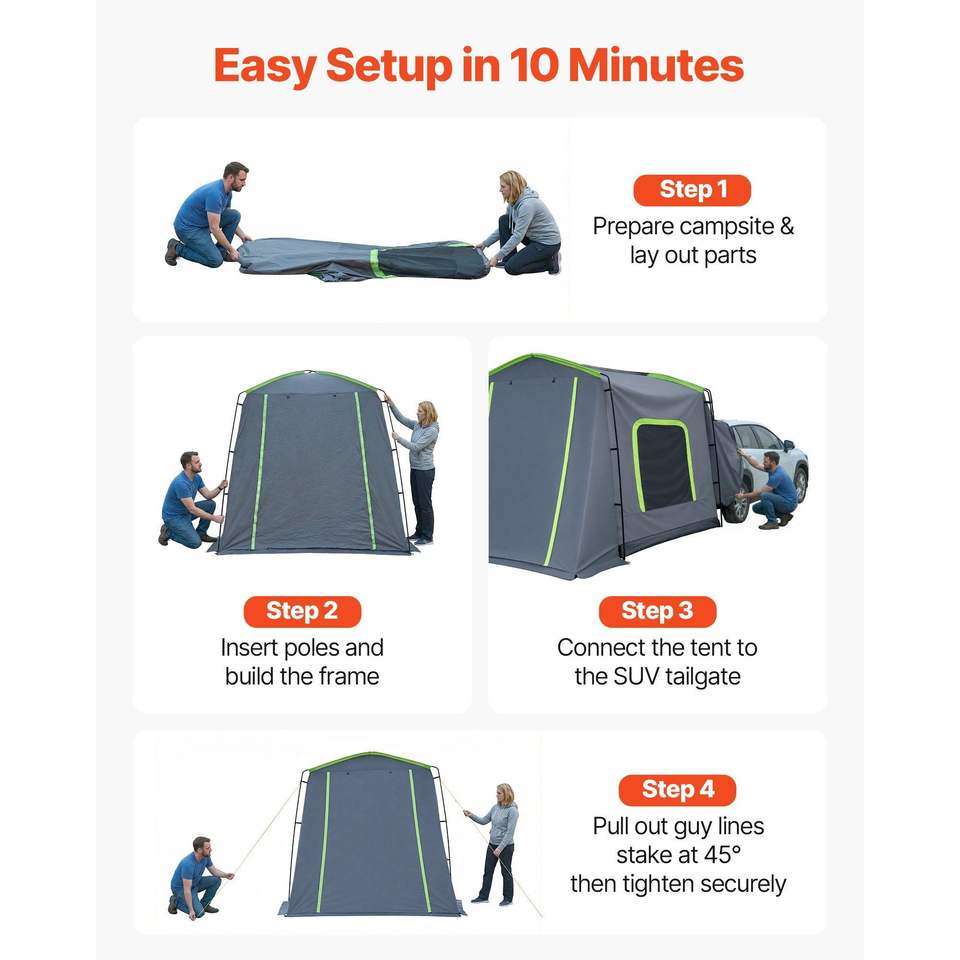 Easy Setup in 10 Minutes

Step 1
Prepare campsite & lay out parts

Step 2
Insert poles and build the frame

Step 3
Connect the tent to the SUV tailgate

Step 4
Pull out guy lines stake at 45° then tighten securely