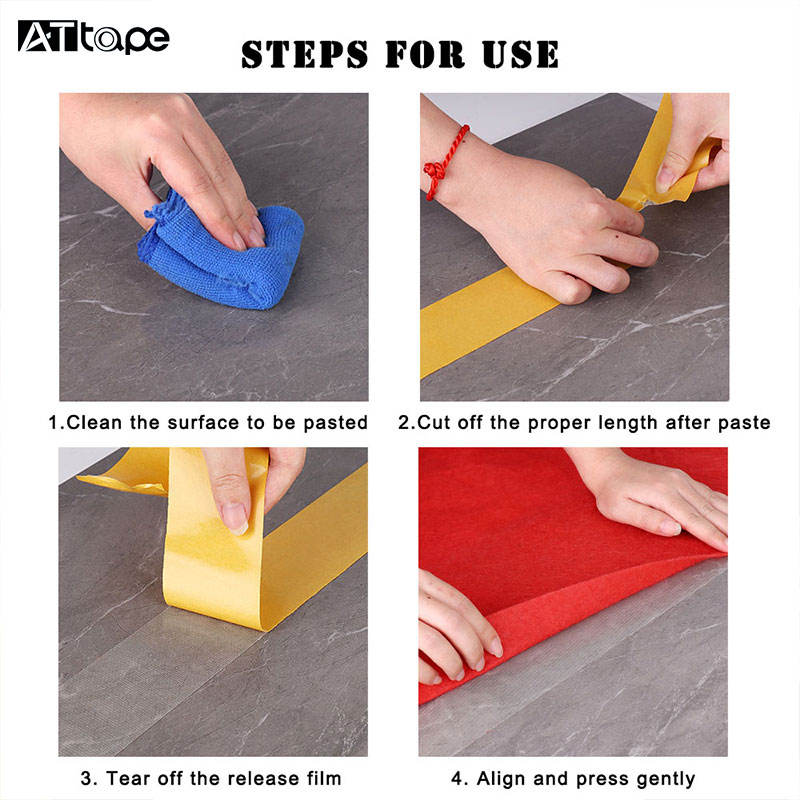 ATtape

STEPS FOR USE

1.Clean the surface to be pasted

2.Cut off the proper length after paste

3. Tear off the release film

4. Align and press gently