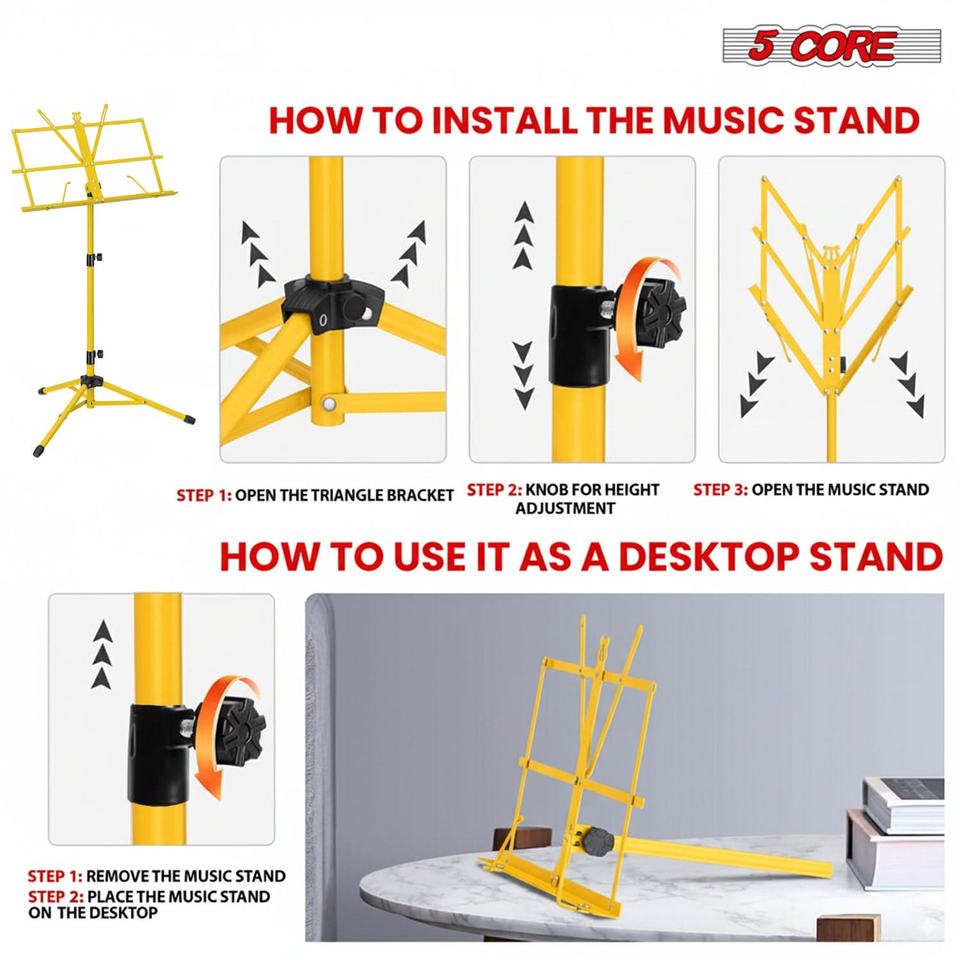 5 CORE

HOW TO INSTALL THE MUSIC STAND

STEP 1: OPEN THE TRIANGLE BRACKET

STEP 2: KNOB FOR HEIGHT ADJUSTMENT

STEP 3: OPEN THE MUSIC STAND

HOW TO USE IT AS A DESKTOP STAND

STEP 1: REMOVE THE MUSIC STAND

STEP 2: PLACE THE MUSIC STAND ON THE DESKTOP