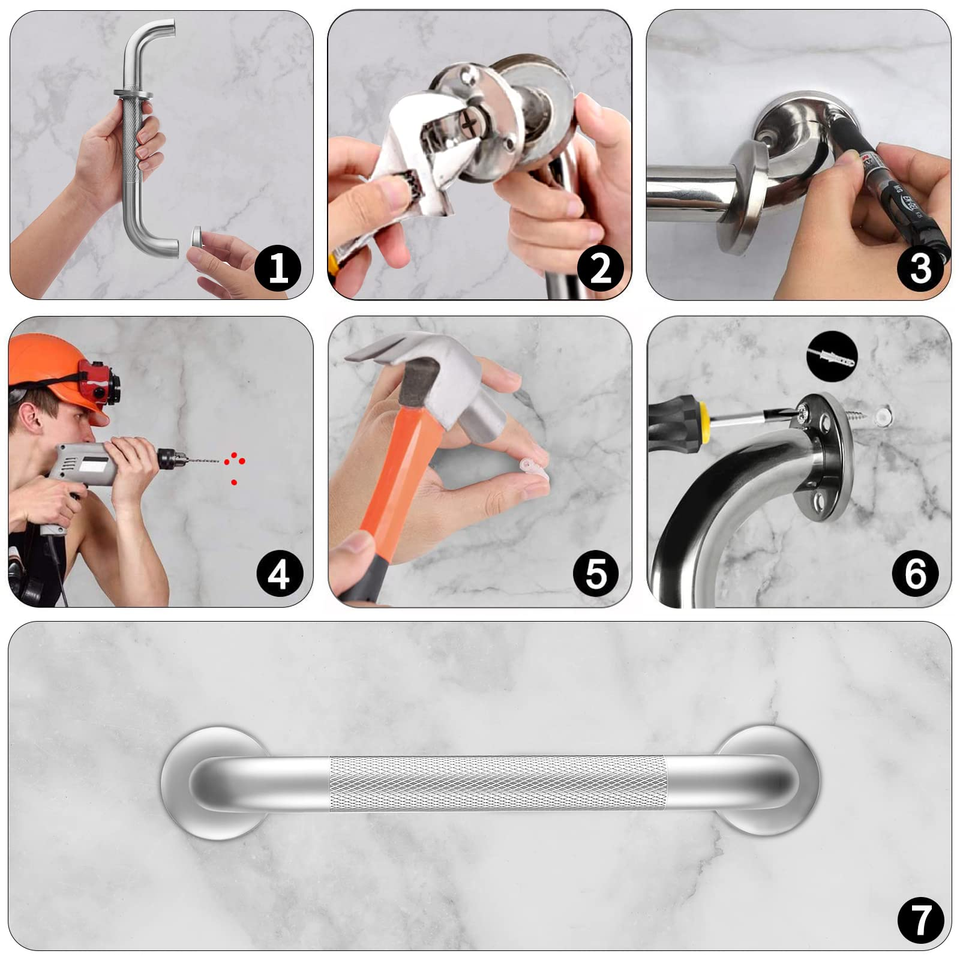 1
2
3
4
5
6
7