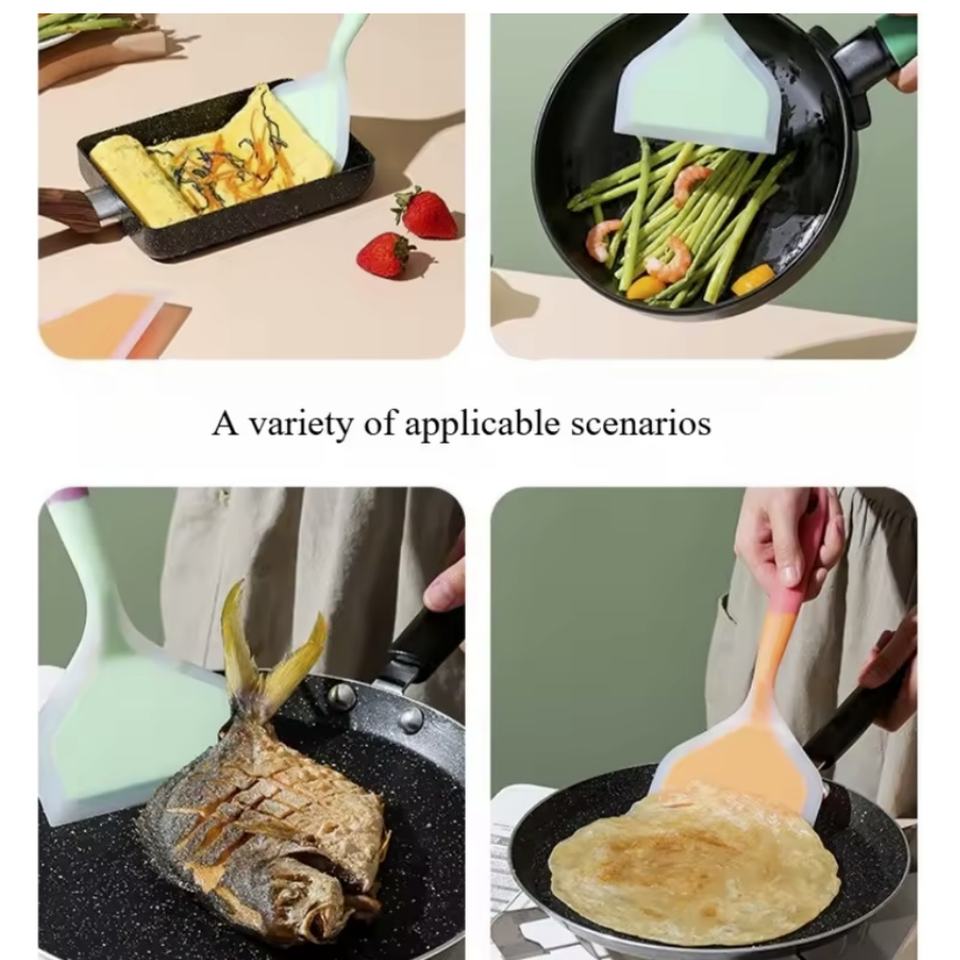 A variety of applicable scenarios