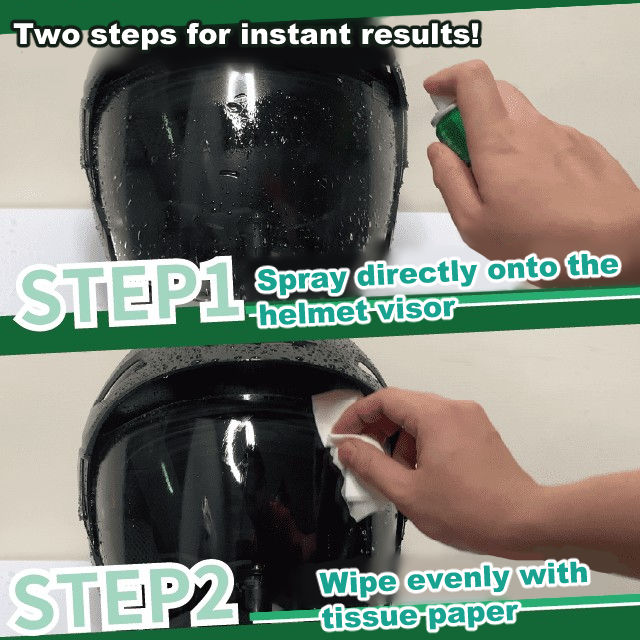 Two steps for instant results!

STEP1 Spray directly onto the helmet visor

STEP2 Wipe evenly with tissue paper