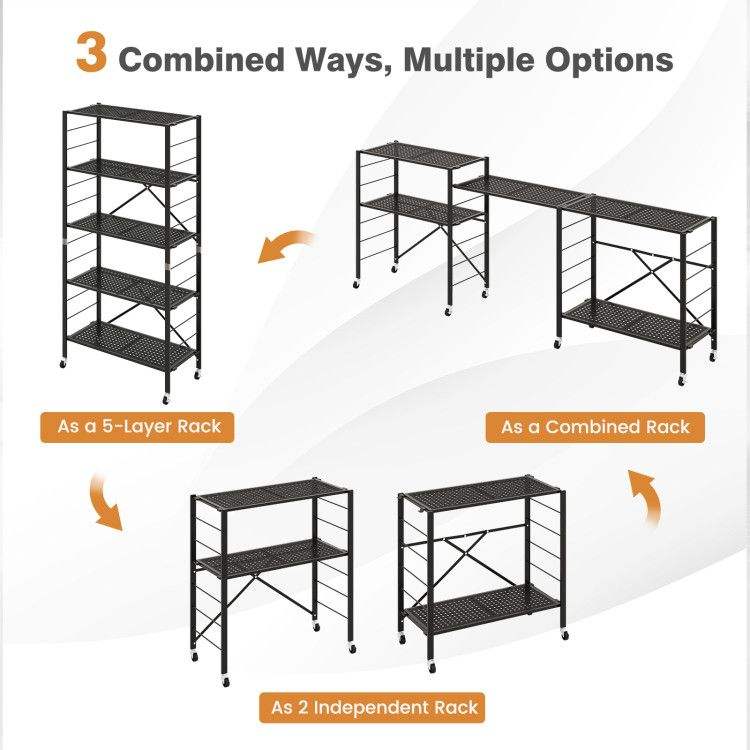 3 Combined Ways, Multiple Options

As a 5-Layer Rack

As a Combined Rack

As 2 Independent Rack