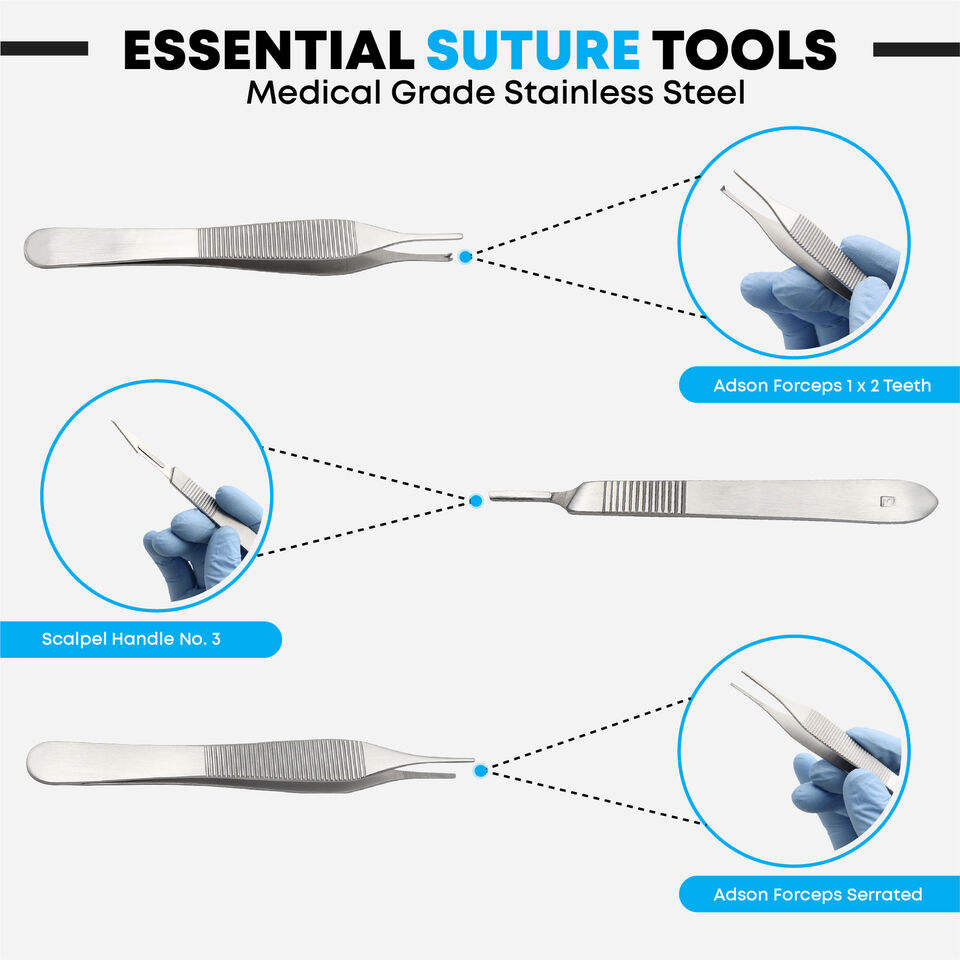 ESSENTIAL SUTURE TOOLS
Medical Grade Stainless Steel

Adson Forceps 1 x 2 Teeth

Scalpel Handle No. 3

Adson Forceps Serrated