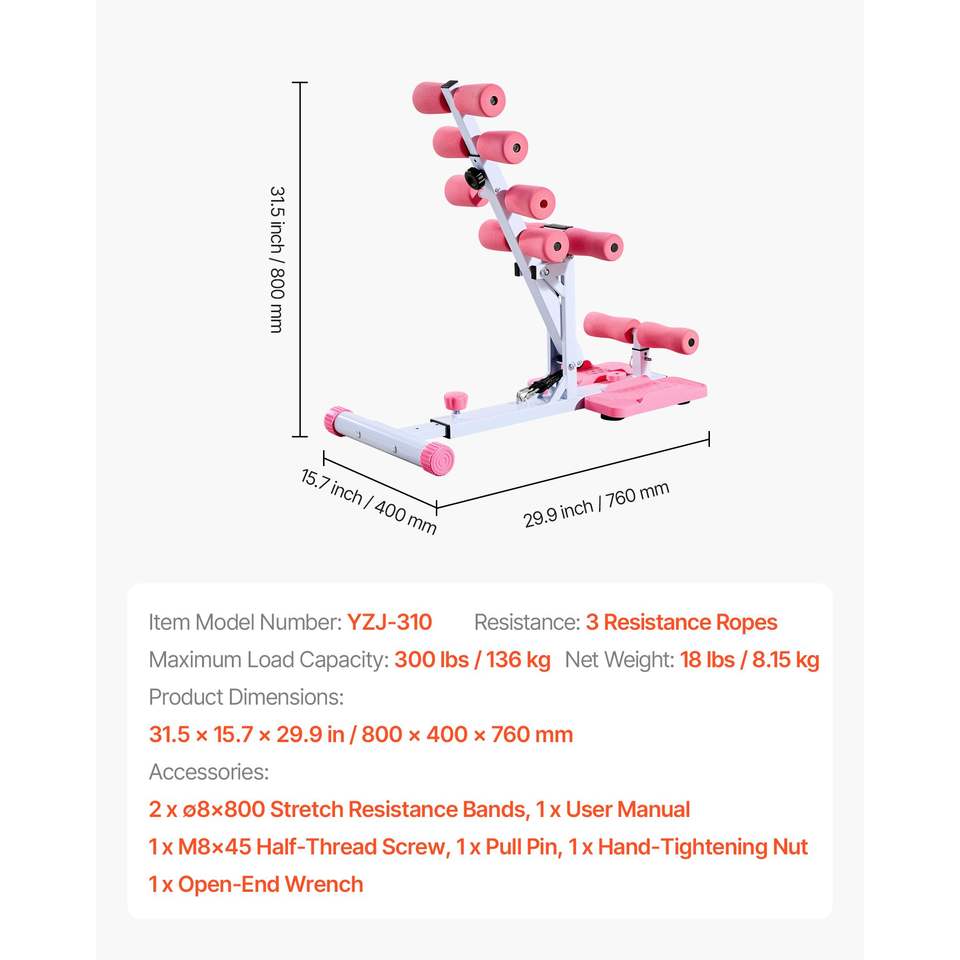 31.5 inch / 800 mm

15.7 inch / 400 mm

29.9 inch / 760 mm

Item Model Number: YZJ-310 Resistance: 3 Resistance Ropes

Maximum Load Capacity: 300 lbs / 136 kg Net Weight: 18 lbs / 8.15 kg

Product Dimensions:

31.5 × 15.7 × 29.9 in / 800 × 400 × 760 mm

Accessories:

2 x ø8×800 Stretch Resistance Bands, 1 x User Manual

1 x M8×45 Half-Thread Screw, 1 x Pull Pin, 1 x Hand-Tightening Nut

1 x Open-End Wrench