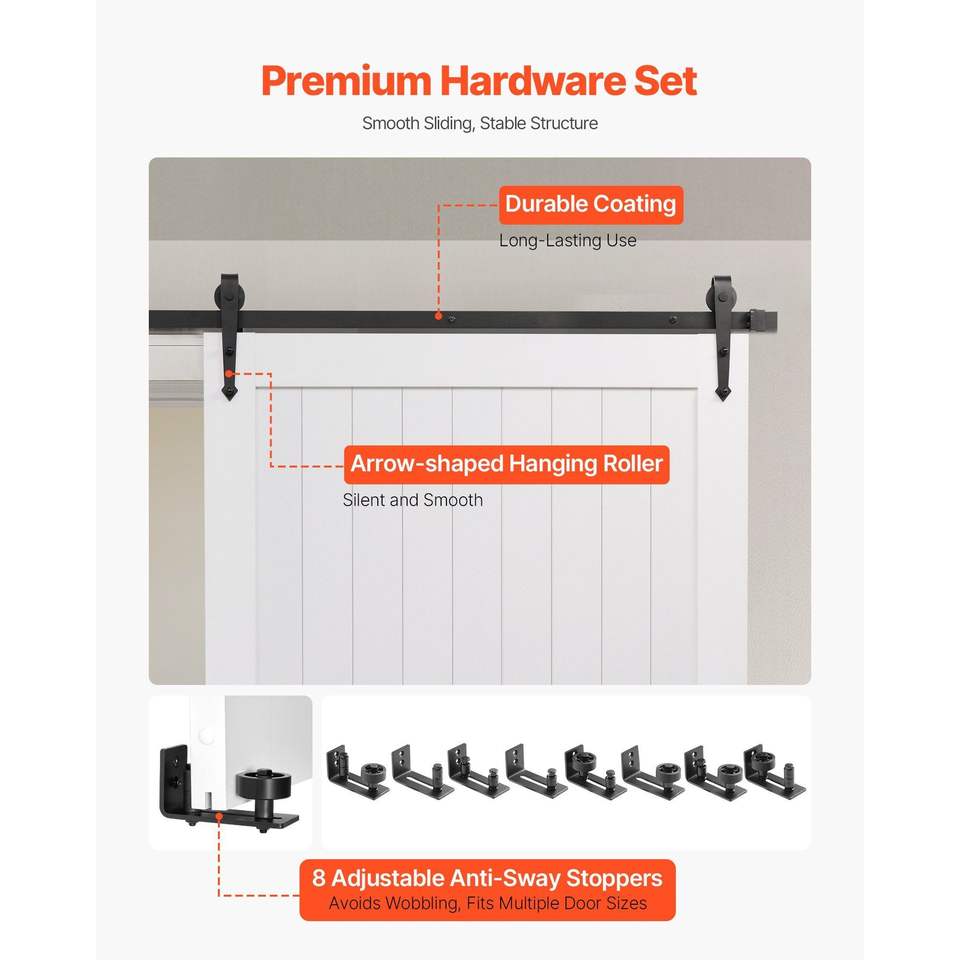 Premium Hardware Set

Smooth Sliding, Stable Structure

Durable Coating

Long-Lasting Use

Arrow-shaped Hanging Roller

Silent and Smooth

8 Adjustable Anti-Sway Stoppers

Avoids Wobbling, Fits Multiple Door Sizes