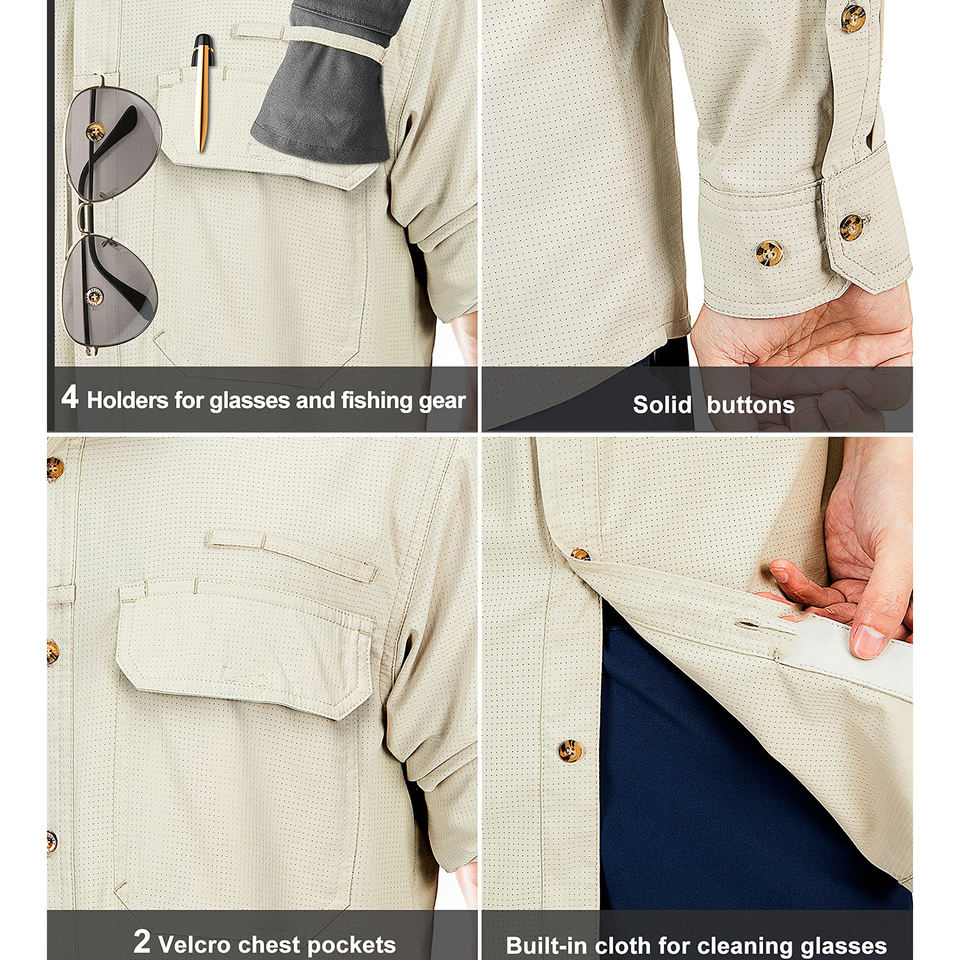 4 Holders for glasses and fishing gear

Solid buttons

2 Velcro chest pockets

Built-in cloth for cleaning glasses