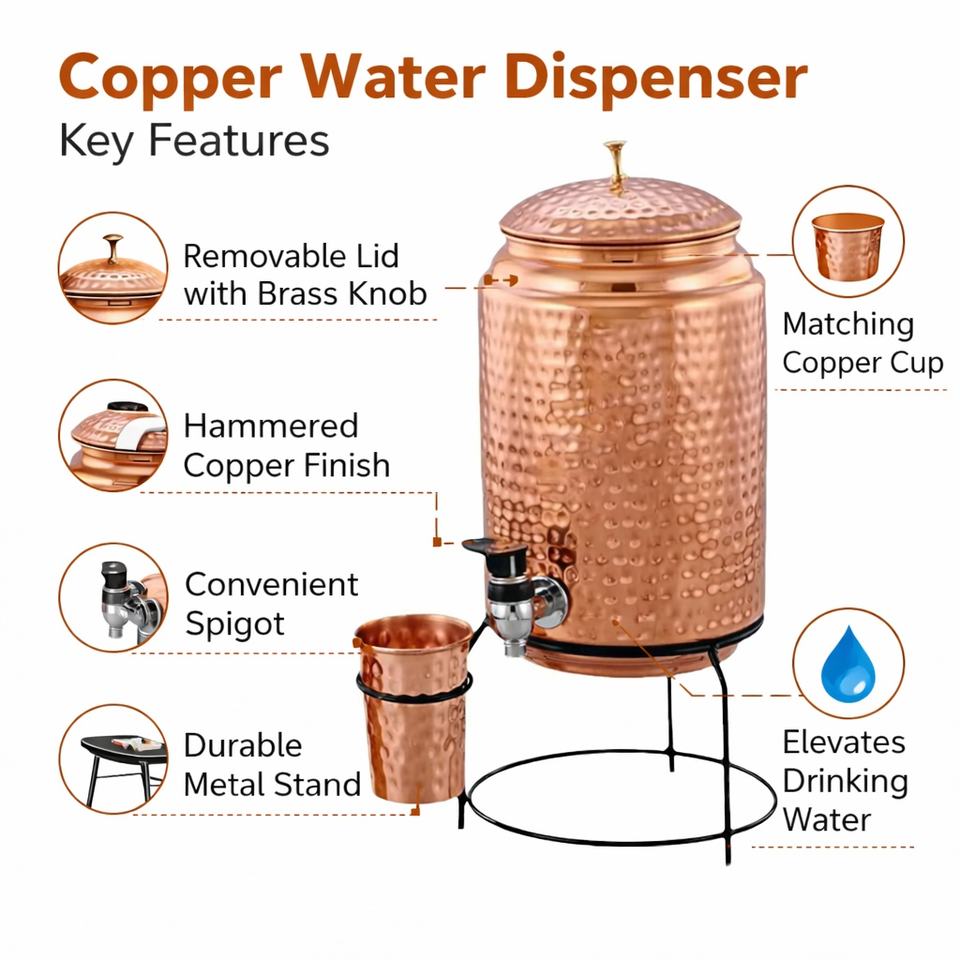 Copper Water Dispenser
Key Features

Removable Lid with Brass Knob

Hammered Copper Finish

Convenient Spigot

Durable Metal Stand

Matching Copper Cup

Elevates Drinking Water