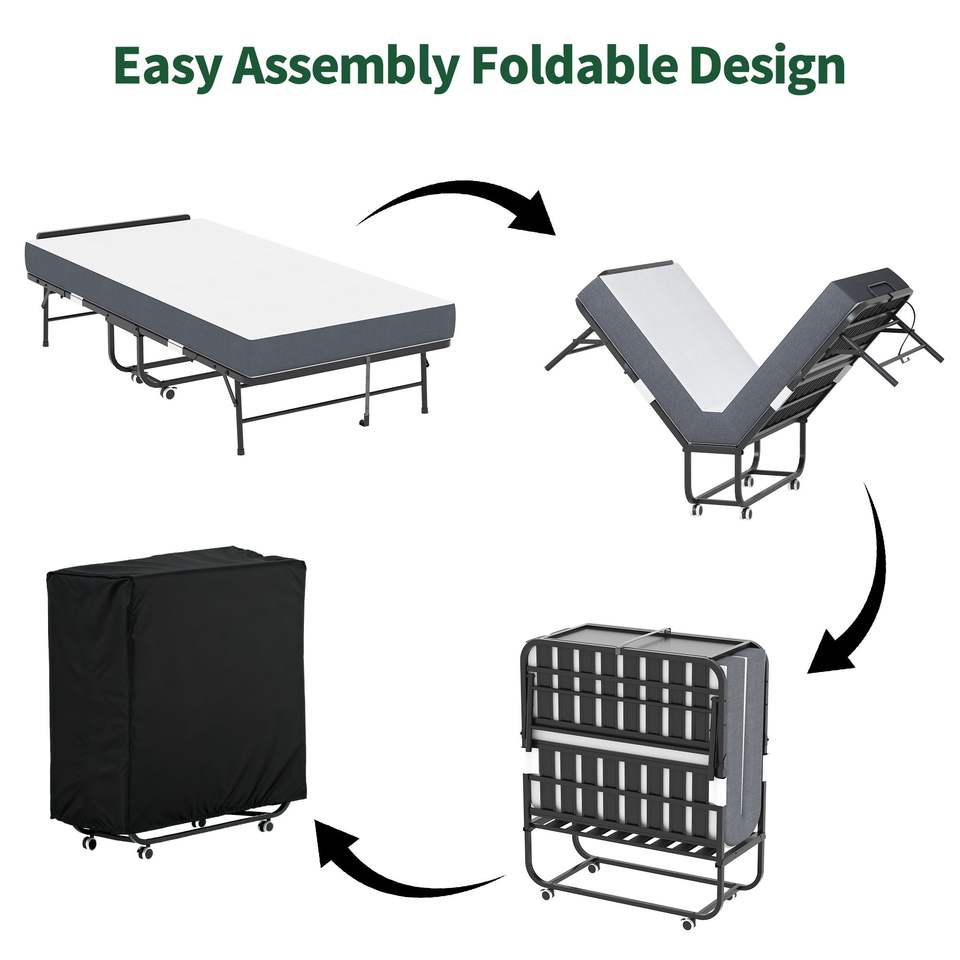 Easy Assembly Foldable Design