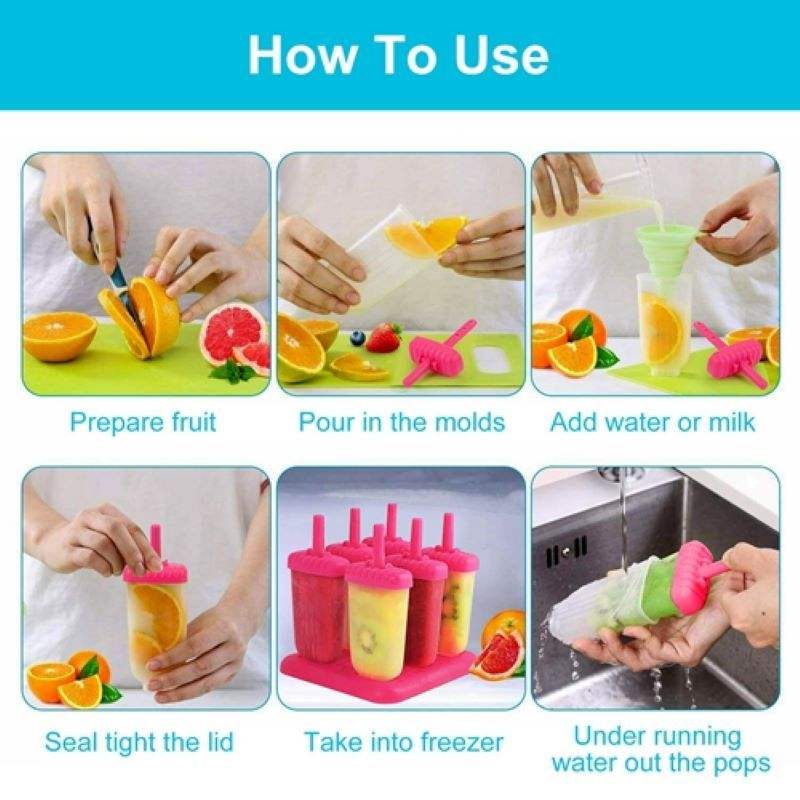 How To Use

Prepare fruit

Pour in the molds

Add water or milk

Seal tight the lid

Take into freezer

Under running water out the pops