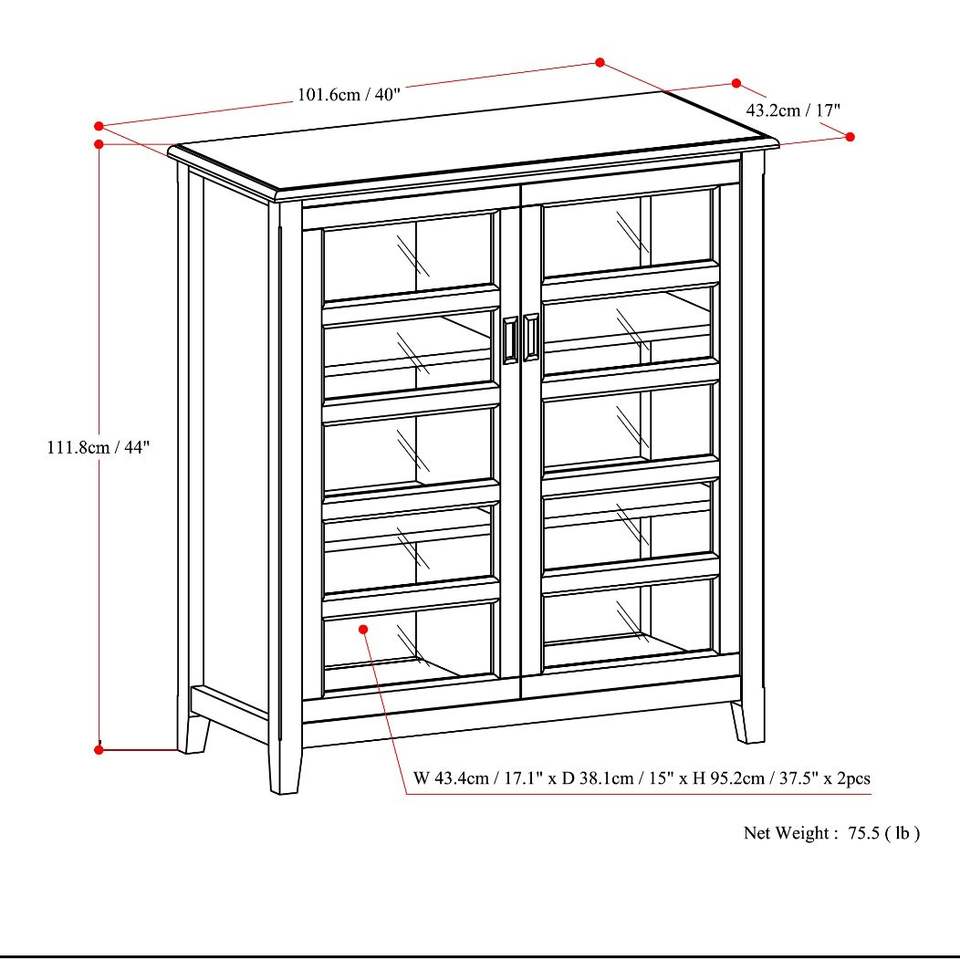 101.6cm / 40"

43.2cm / 17"

111.8cm / 44"

W 43.4cm / 17.1" x D 38.1cm / 15" x H 95.2cm / 37.5" x 2pcs

Net Weight : 75.5 ( lb )