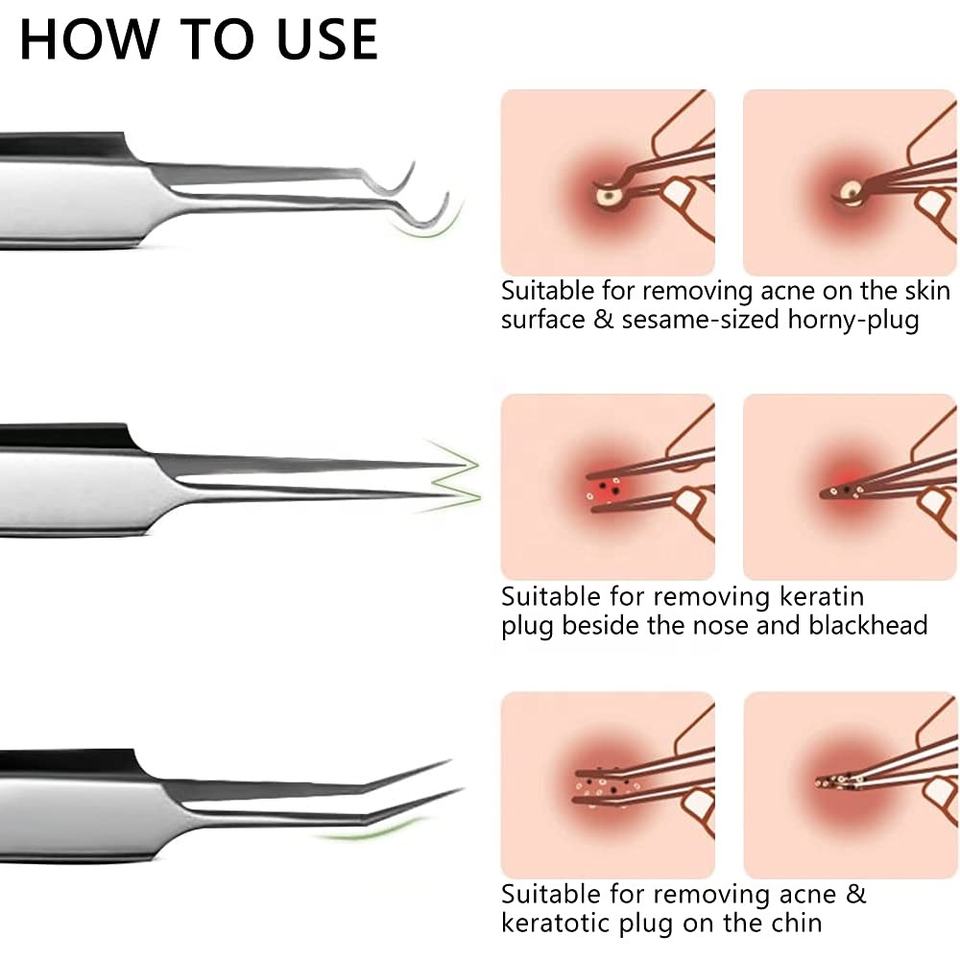 HOW TO USE

Suitable for removing acne on the skin surface & sesame-sized horny-plug

Suitable for removing keratin plug beside the nose and blackhead

Suitable for removing acne & keratotic plug on the chin