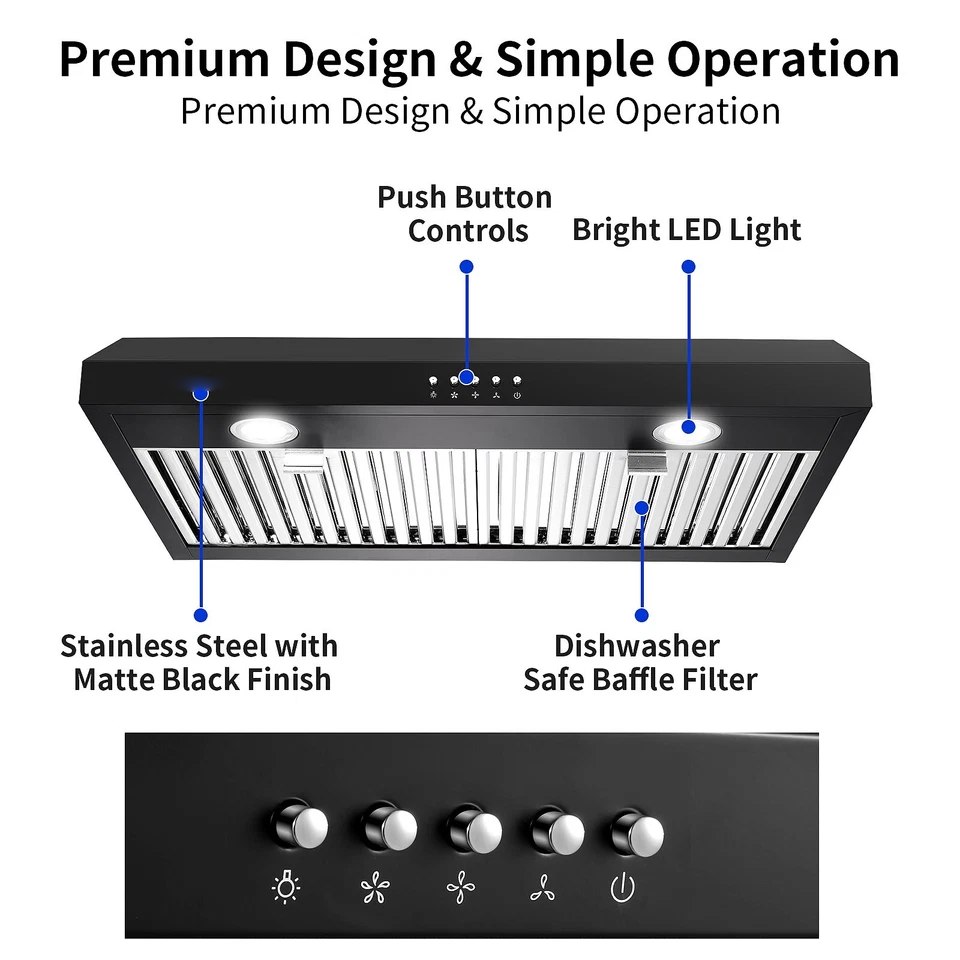 Premium Design & Simple Operation
Premium Design & Simple Operation

Push Button Controls

Bright LED Light

Stainless Steel with Matte Black Finish

Dishwasher Safe Baffle Filter