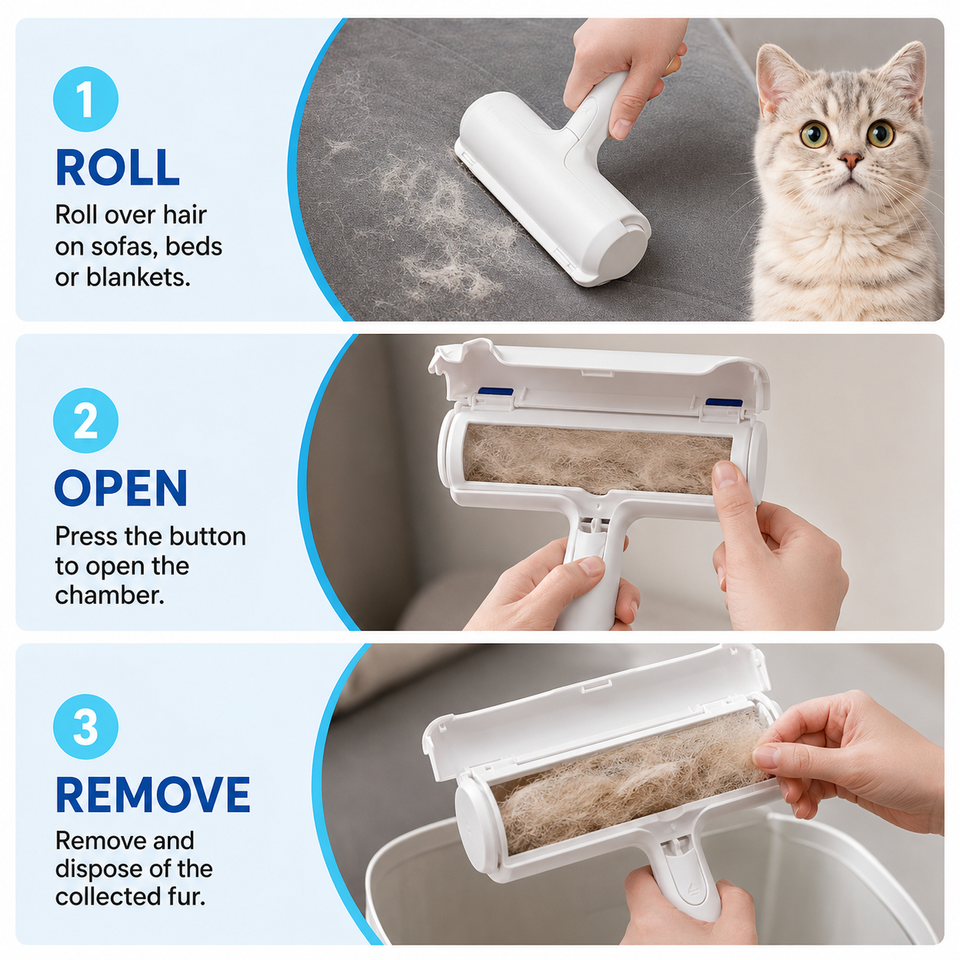 1
ROLL
Roll over hair on sofas, beds or blankets.

2
OPEN
Press the button to open the chamber.

3
REMOVE
Remove and dispose of the collected fur.