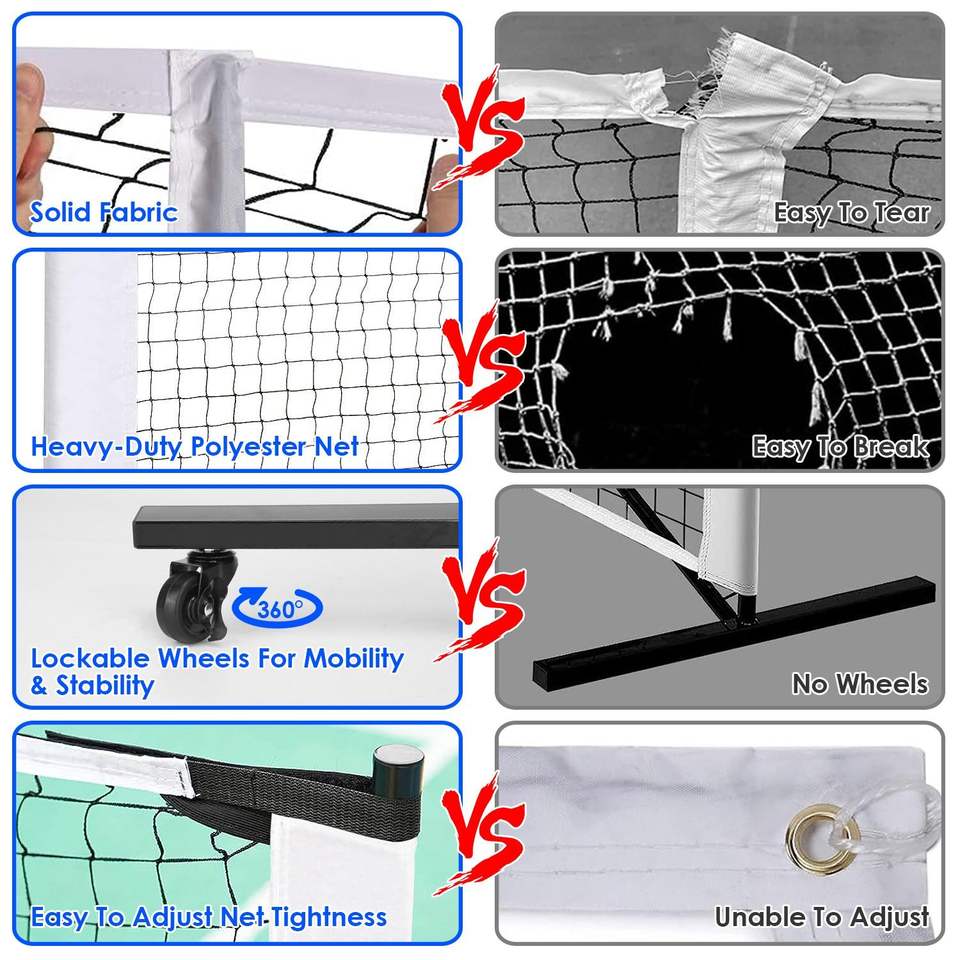 Solid Fabric

VS

Easy To Tear

Heavy-Duty Polyester Net

VS

Easy To Break

360°

Lockable Wheels For Mobility & Stability

VS

No Wheels

Easy To Adjust Net Tightness

VS

Unable To Adjust