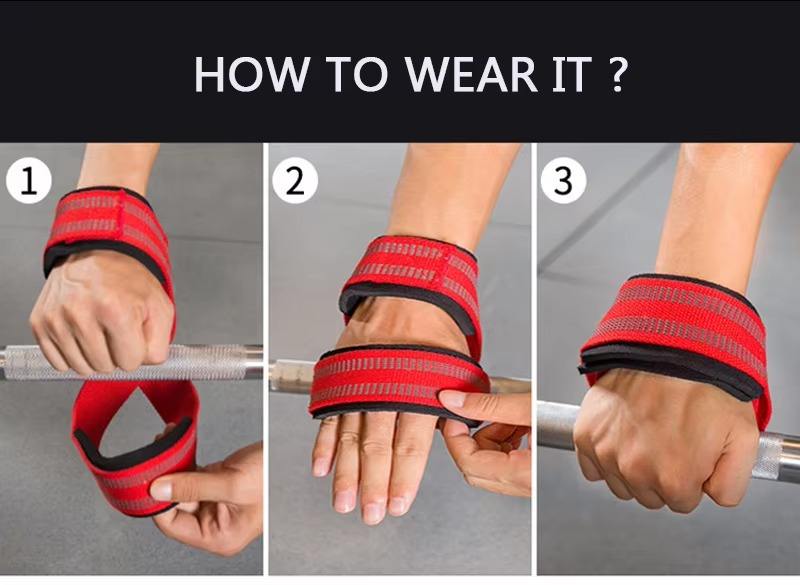 HOW TO WEAR IT ?

1

2

3